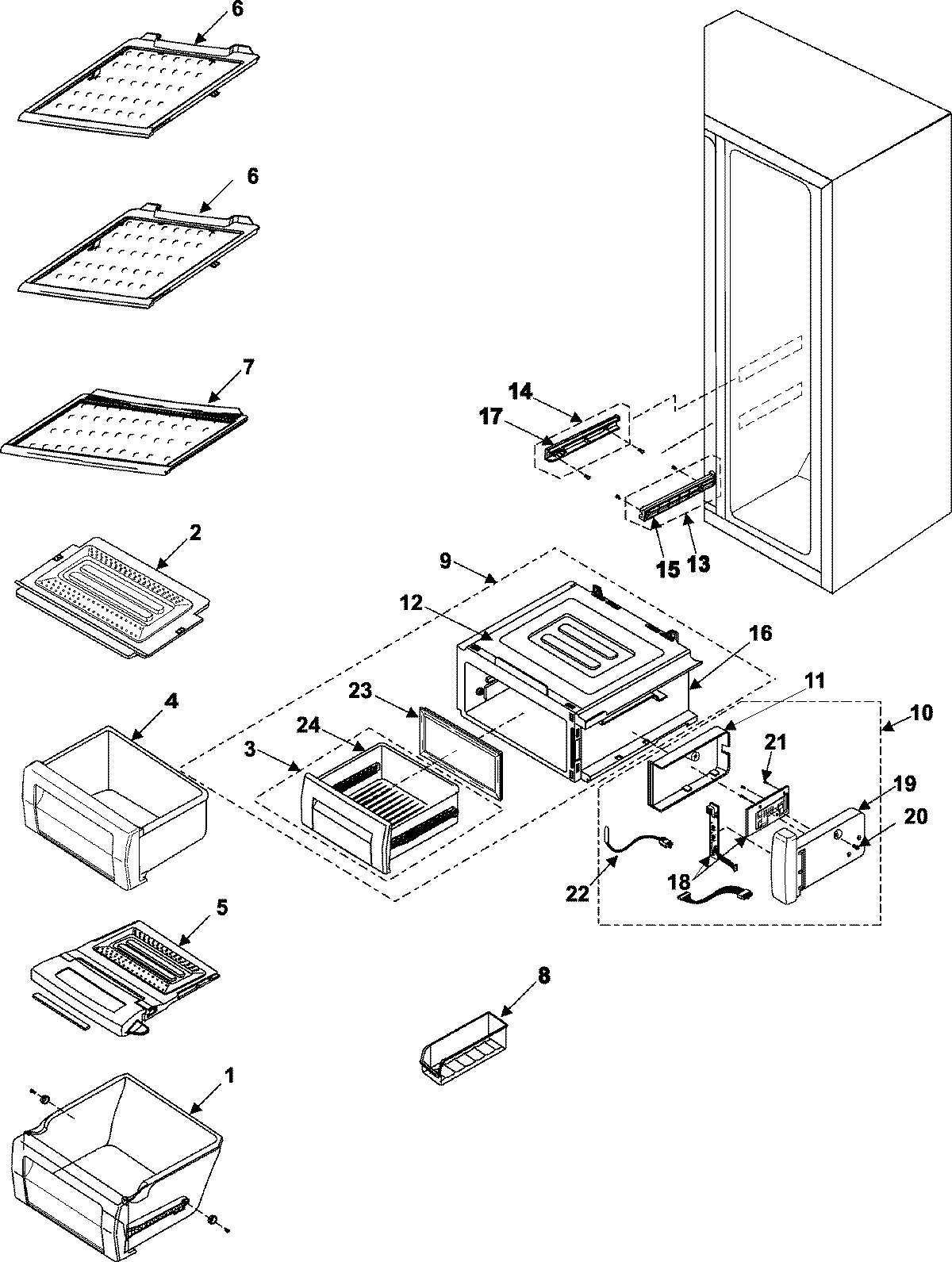 6
6
7
2
4
5
1
14
17
15
13
9
12
16
23
24
3
11
10
21
19
20
22
18
8