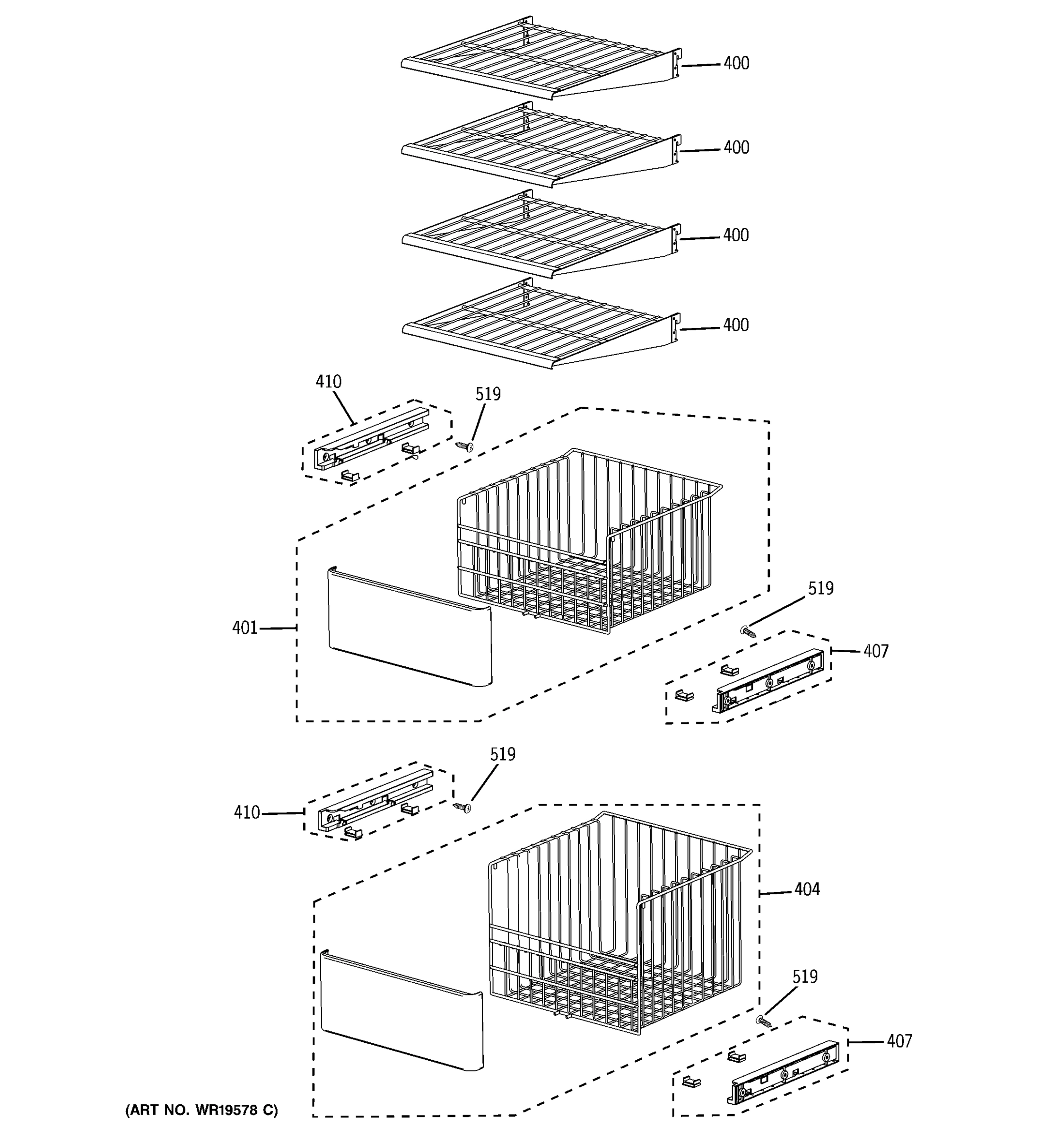 400
400
400
400
410
519
401
519
407
519
410
404
519
407
(ART NO. WR19578 C)