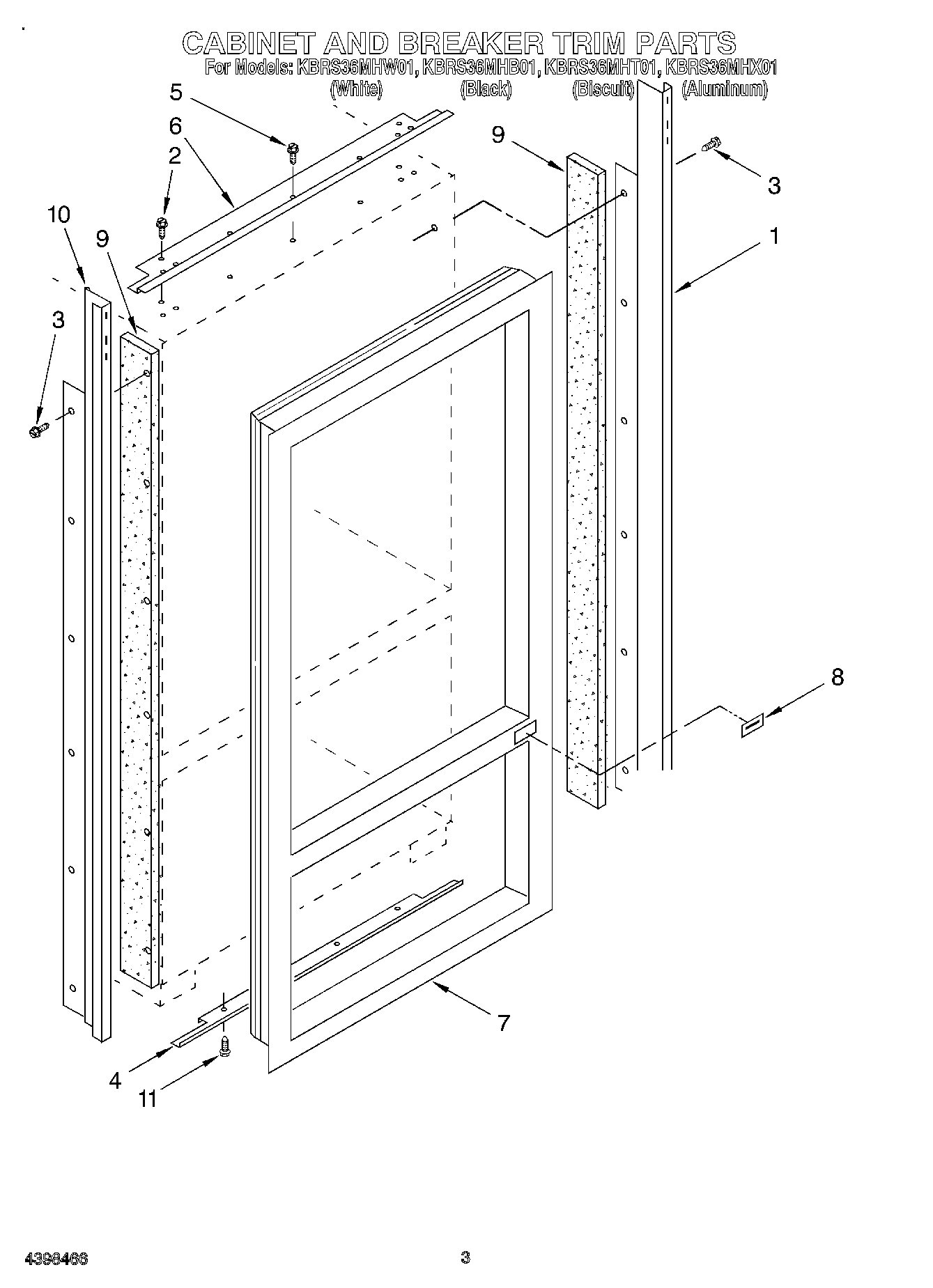 CABINET AND BREAKER TRIM PARTS

For Models: KBRS36MHW01, KBRS36MHB01, KBRS36MHT01, KBRS36MHX01
(White) (Black) (Biscuit) (Aluminum)

5
6
2
10
9
3
9
3
1
8
7
4
11

4398466

3