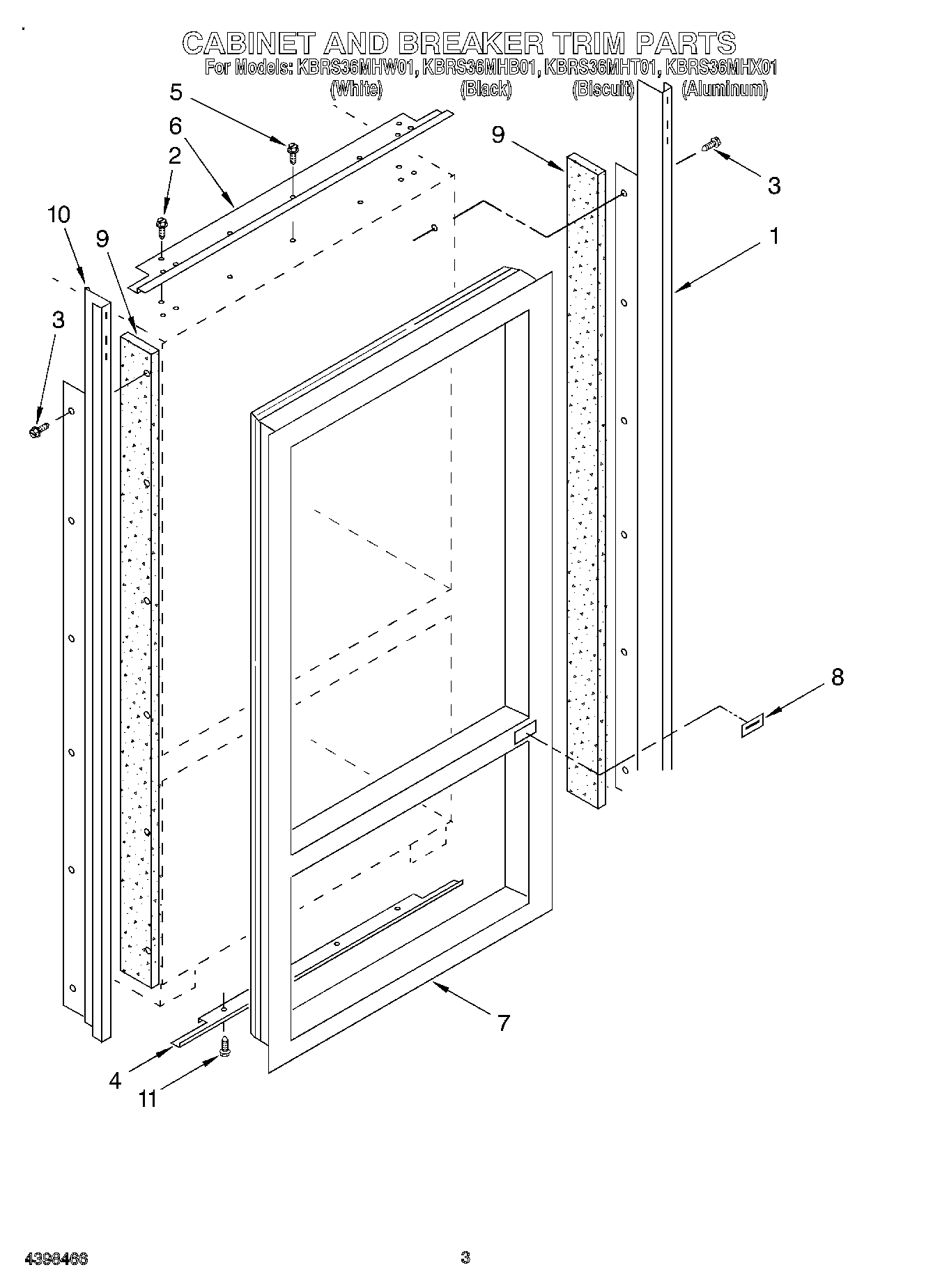 CABINET AND BREAKER TRIM PARTS
For Models: KBRS36MHW01, KBRS36MHB01, KBRS36MHT01, KBRS36MHX01
(White) (Black) (Biscuit) (Aluminum)

5
6
2
10
9
3
9
3
1
8
7
4
11

4398466
3