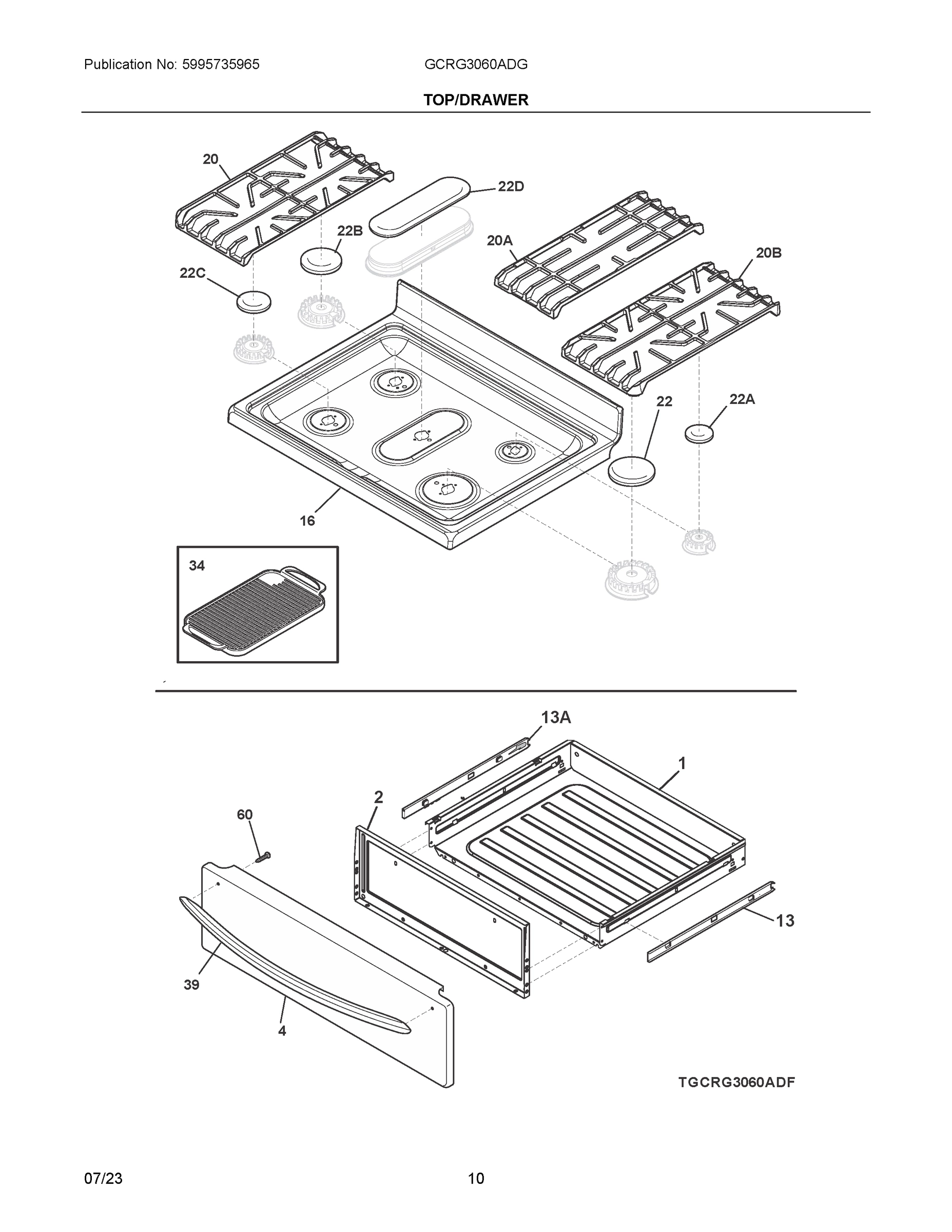 Publication No: 5995735965

GCRG3060ADG

TOP/DRAWER

20

22D

22B

20A

20B

22C

22

22A

16

34

13A

1

2

60

13

39

4

TGCRG3060ADF

07/23

10