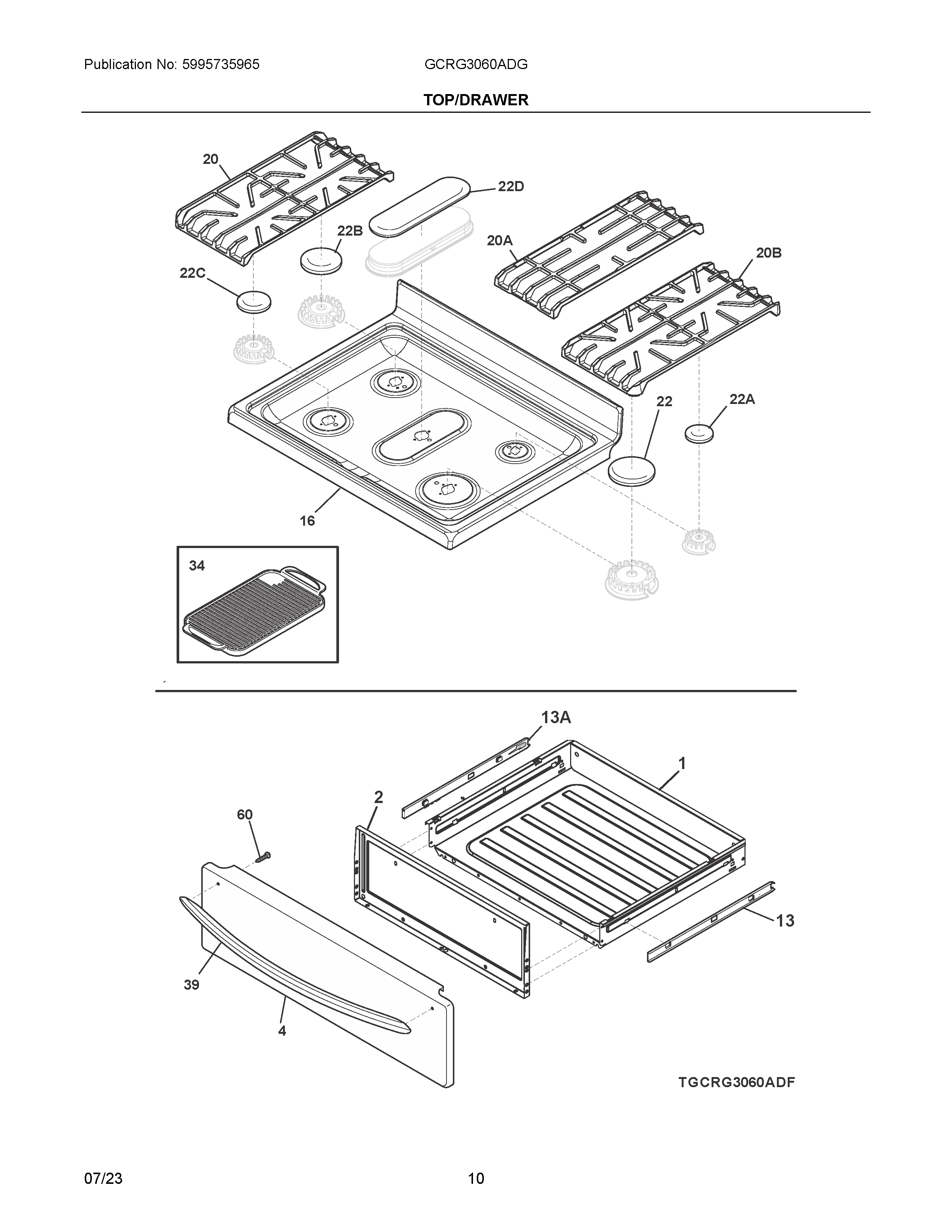 Publication No: 5995735965

GCRG3060ADG

TOP/DRAWER

20

22D

22B

20A

20B

22C

22

22A

16

34

13A

1

2

60

13

39

4

TGCRG3060ADF

07/23

10