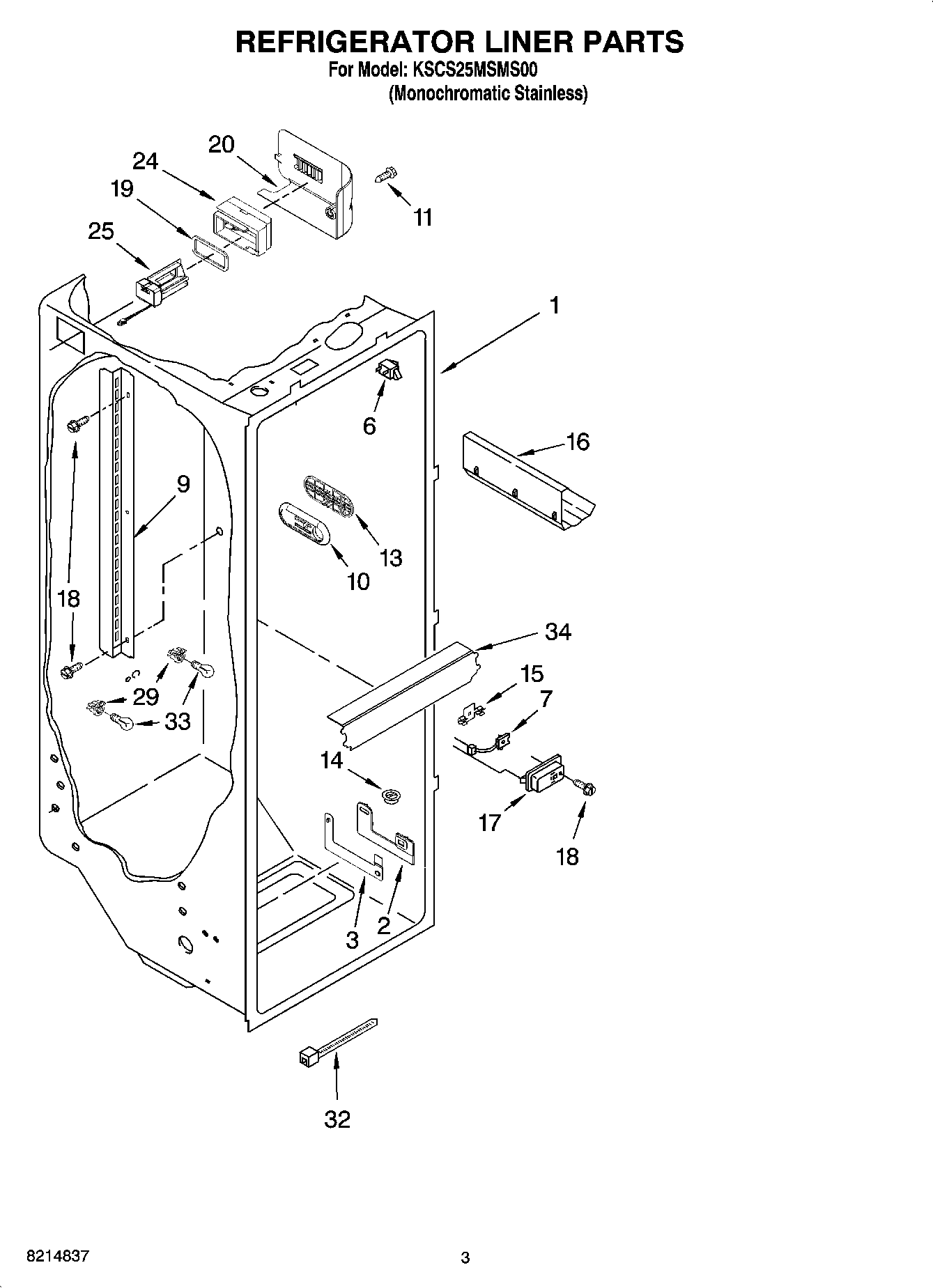 REFRIGERATOR LINER PARTS
For Model: KSCS25MSMS00
(Monochromatic Stainless)

20
24
19
25
11
1
6
16
9
13
10
18
34
15
7
29
33
14
17
18
3
2
32

8214837

3