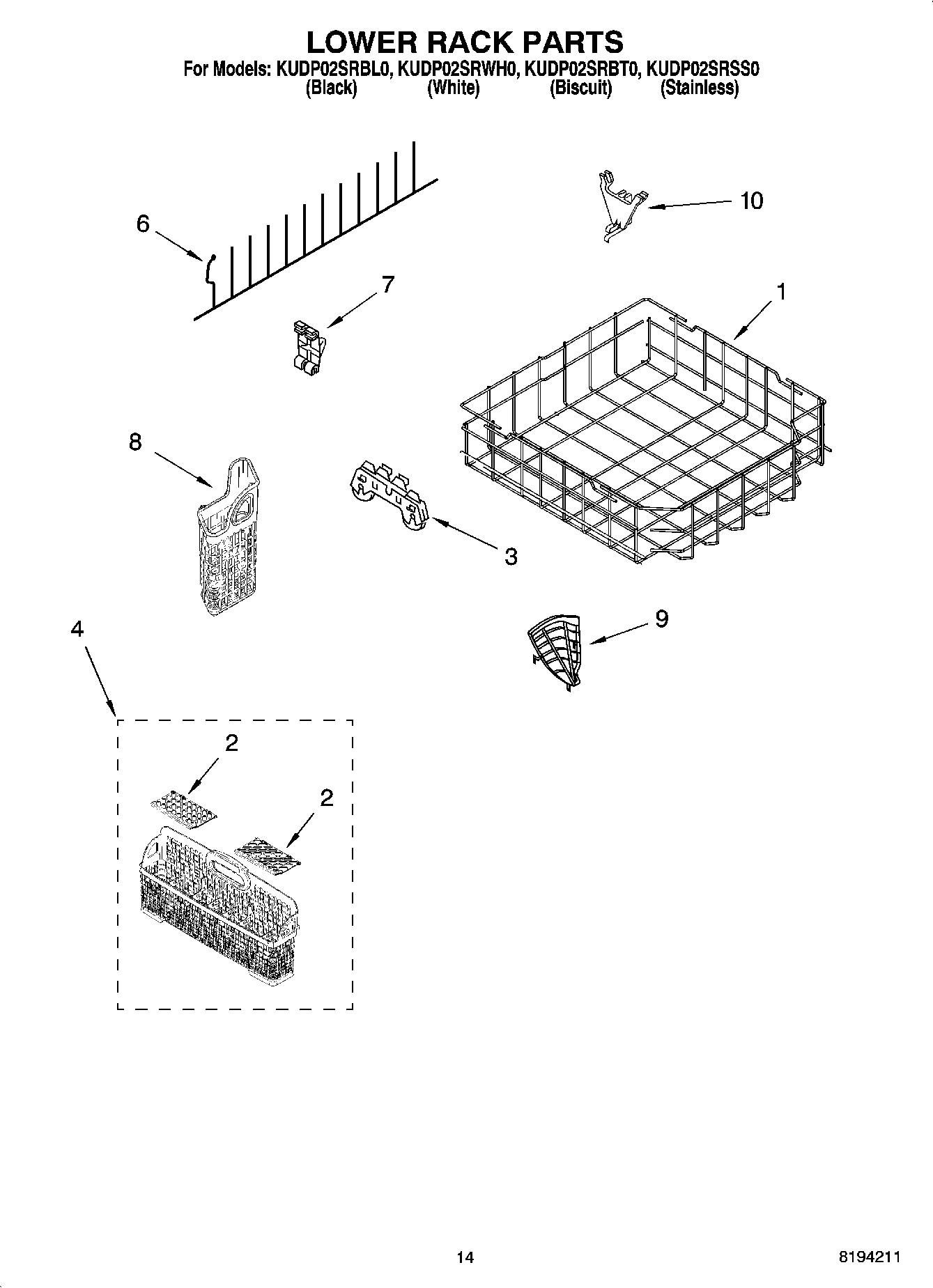 LOWER RACK PARTS
For Models: KUDP02SRBL0, KUDP02SRWH0, KUDP02SRBT0, KUDP02SRSS0
(Black) (White) (Biscuit) (Stainless)

6

10

7

1

8

3

9

4

2

2

14

8194211