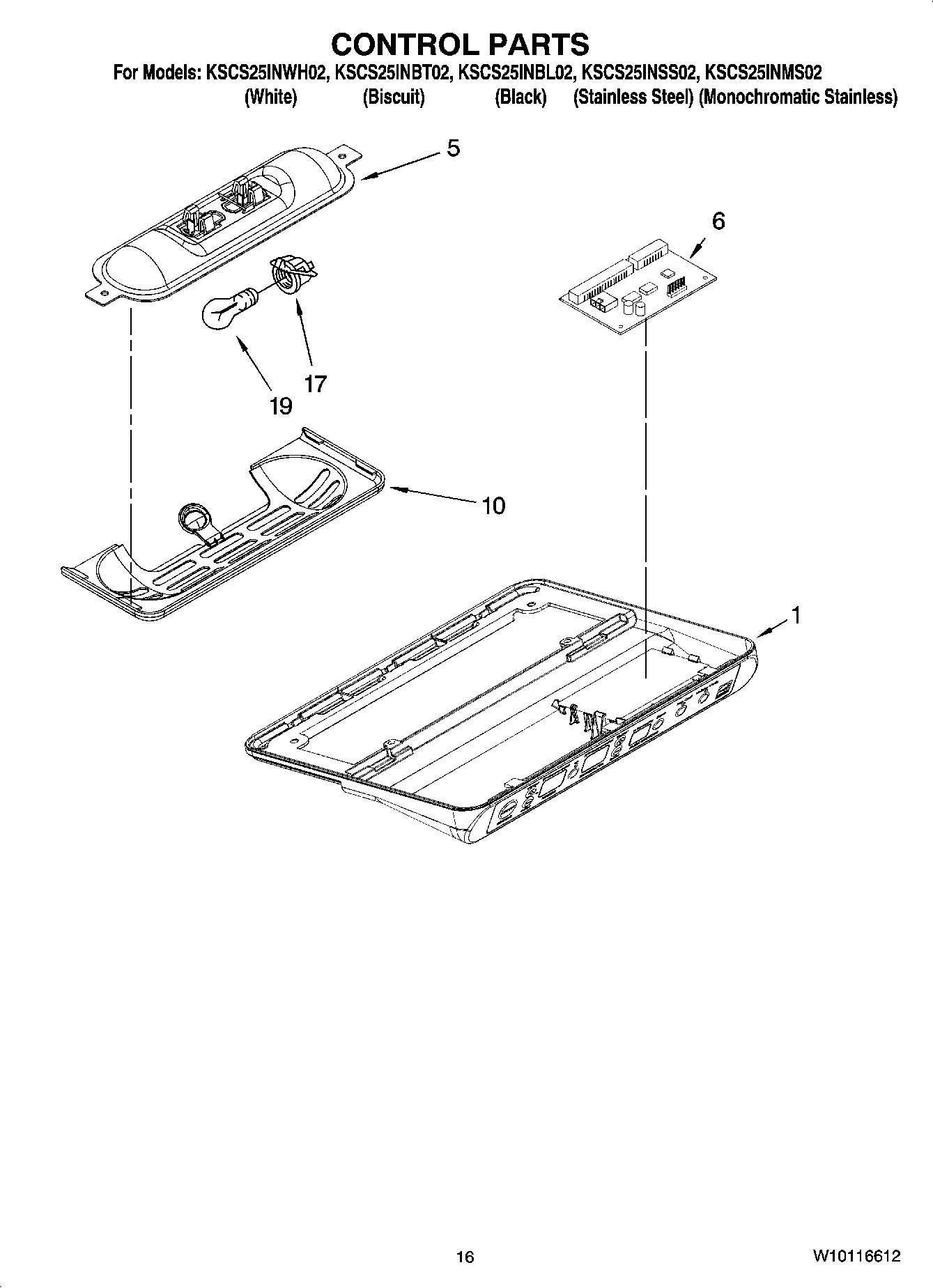 CONTROL PARTS

For Models: KSCS25INWH02, KSCS25INBT02, KSCS25INBL02, KSCS25INSS02, KSCS25INMS02
(White) (Biscuit) (Black) (Stainless Steel) (Monochromatic Stainless)

5

6

17

19

10

1

16

W10116612