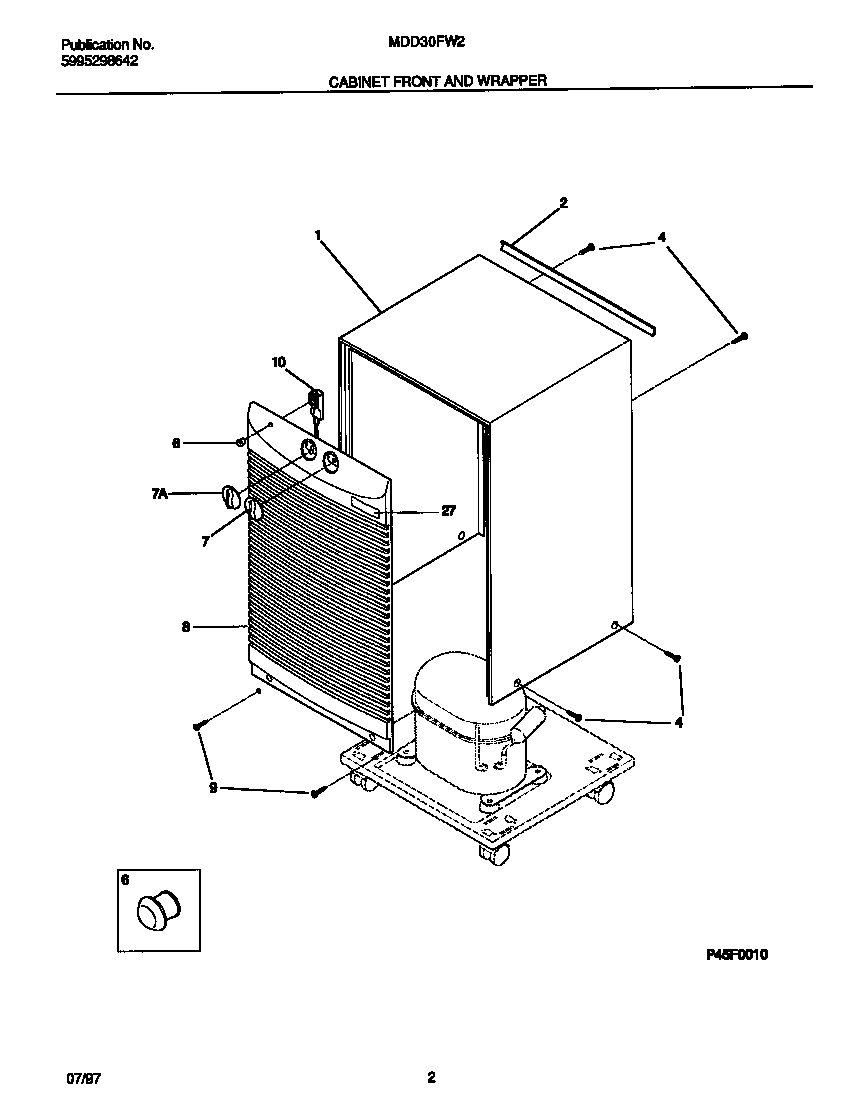 Publication No.
5995298642

MDD30FW2

CABINET FRONT AND WRAPPER

1
2
4
10
6
7A
7
27
8
4
9
6

P45F0010

07/97

2