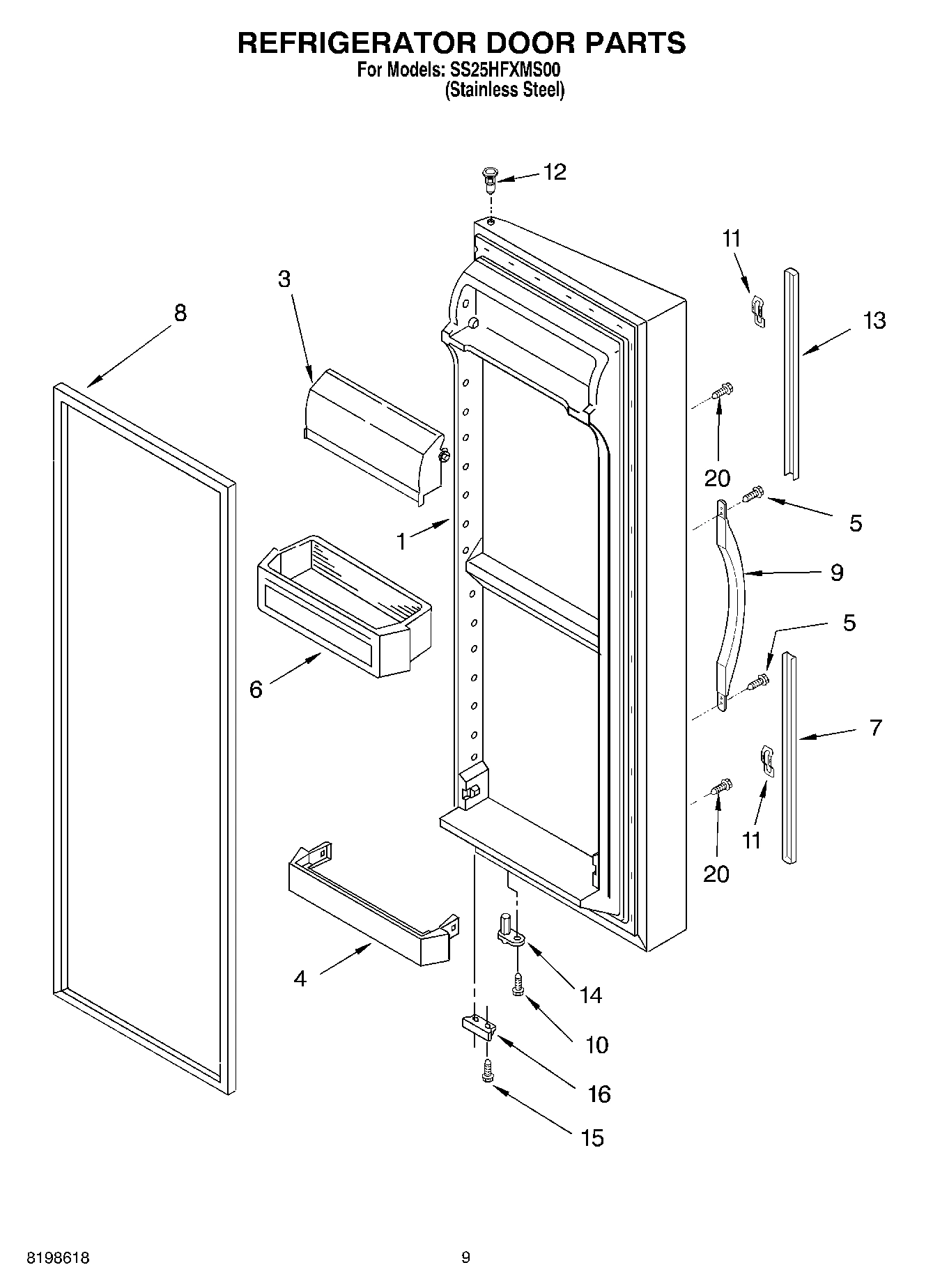 REFRIGERATOR DOOR PARTS
For Models: SS25HFXMS00
(Stainless Steel)

12
11
3
8
13
20
5
1
9
5
6
7
11
20
4
14
10
16
15

8198618
9