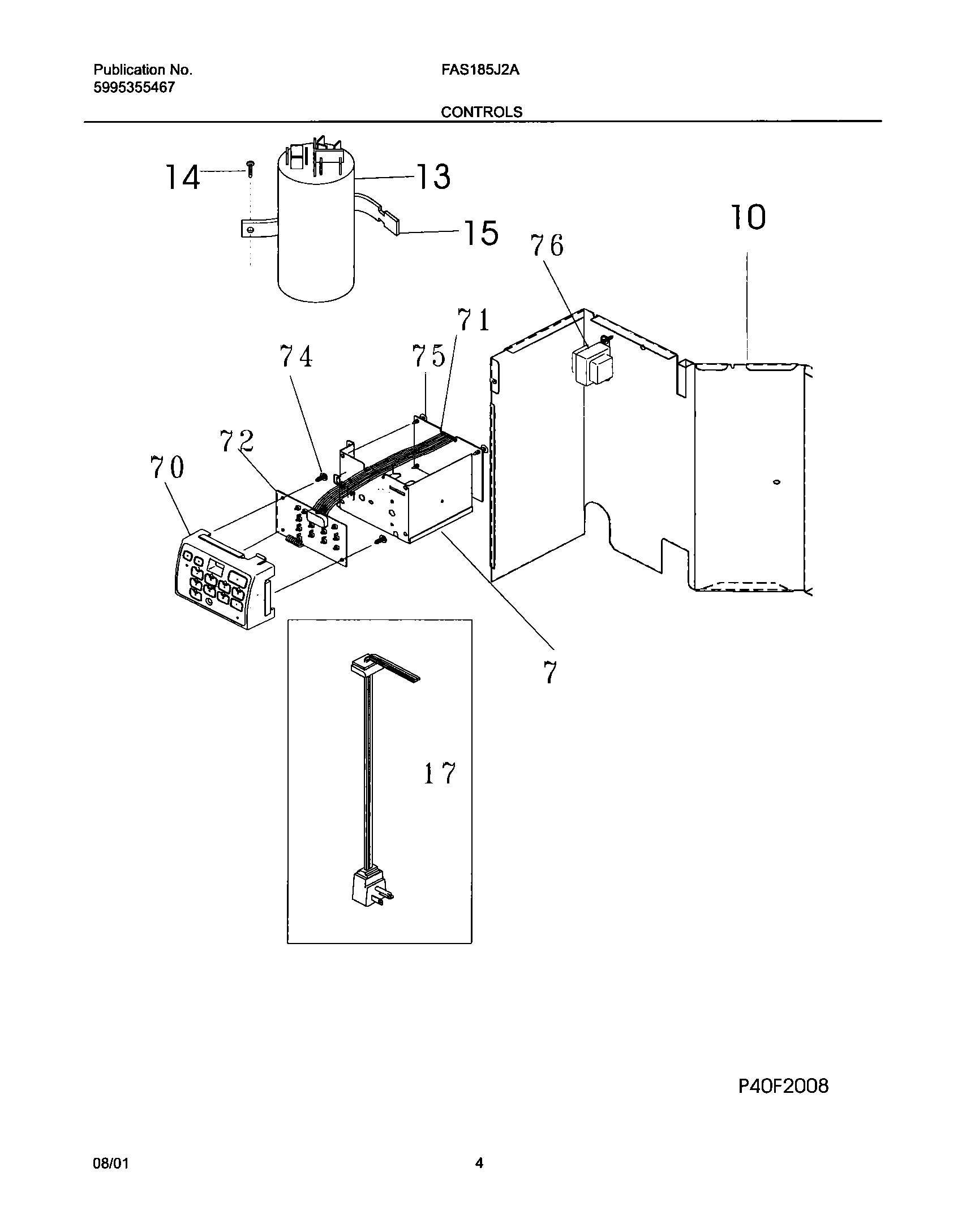 Publication No.
5995355467

FAS185J2A

CONTROLS

14
13
15
10
76
71
74
75
72
70
7
17

P40F2008

08/01

4