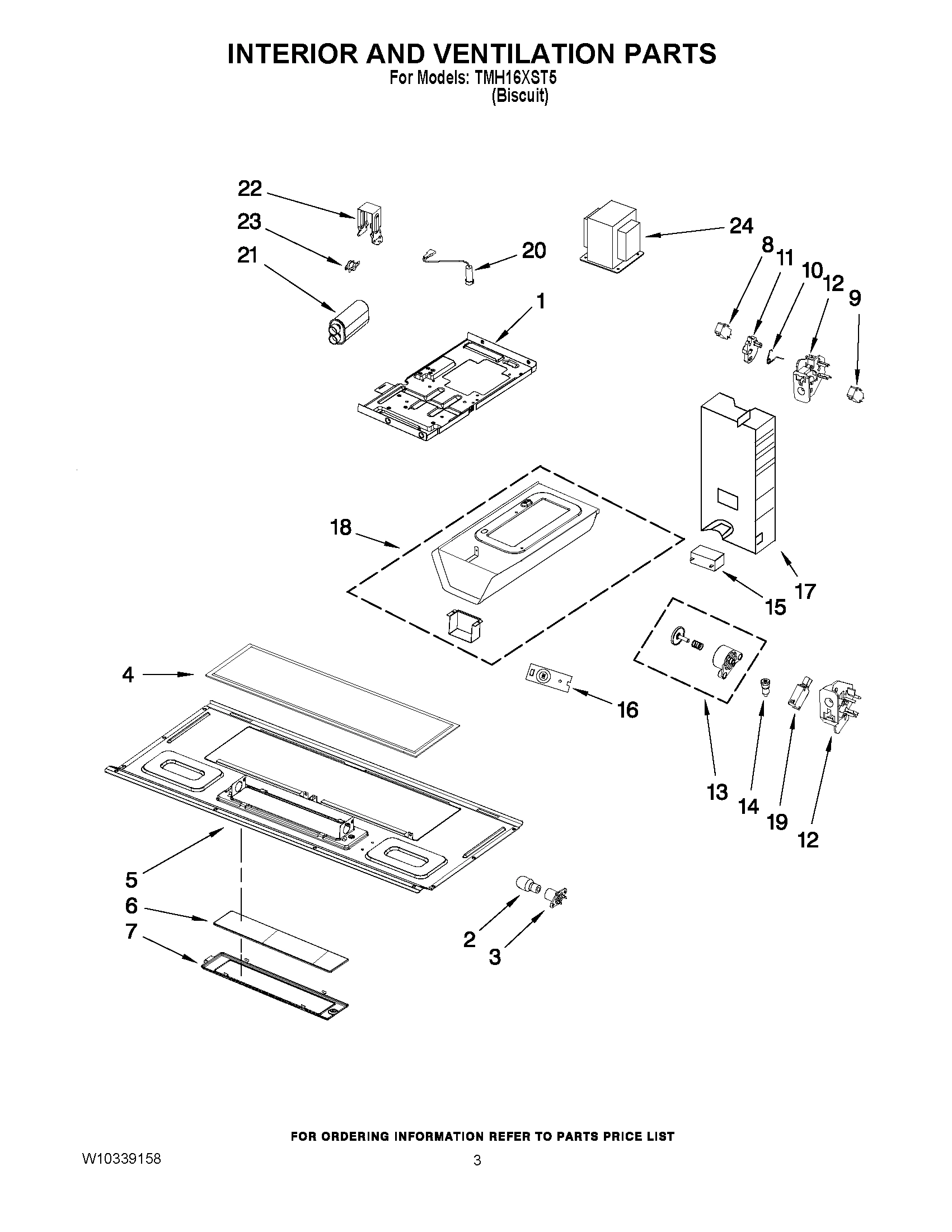 INTERIOR AND VENTILATION PARTS
For Models: TMH16XST5
(Biscuit)

22
23
21
20
24
8
11
10
12
9
1
18
17
15
4
16
13
14
19
12
5
6
7
2
3

FOR ORDERING INFORMATION REFER TO PARTS PRICE LIST

W10339158
3