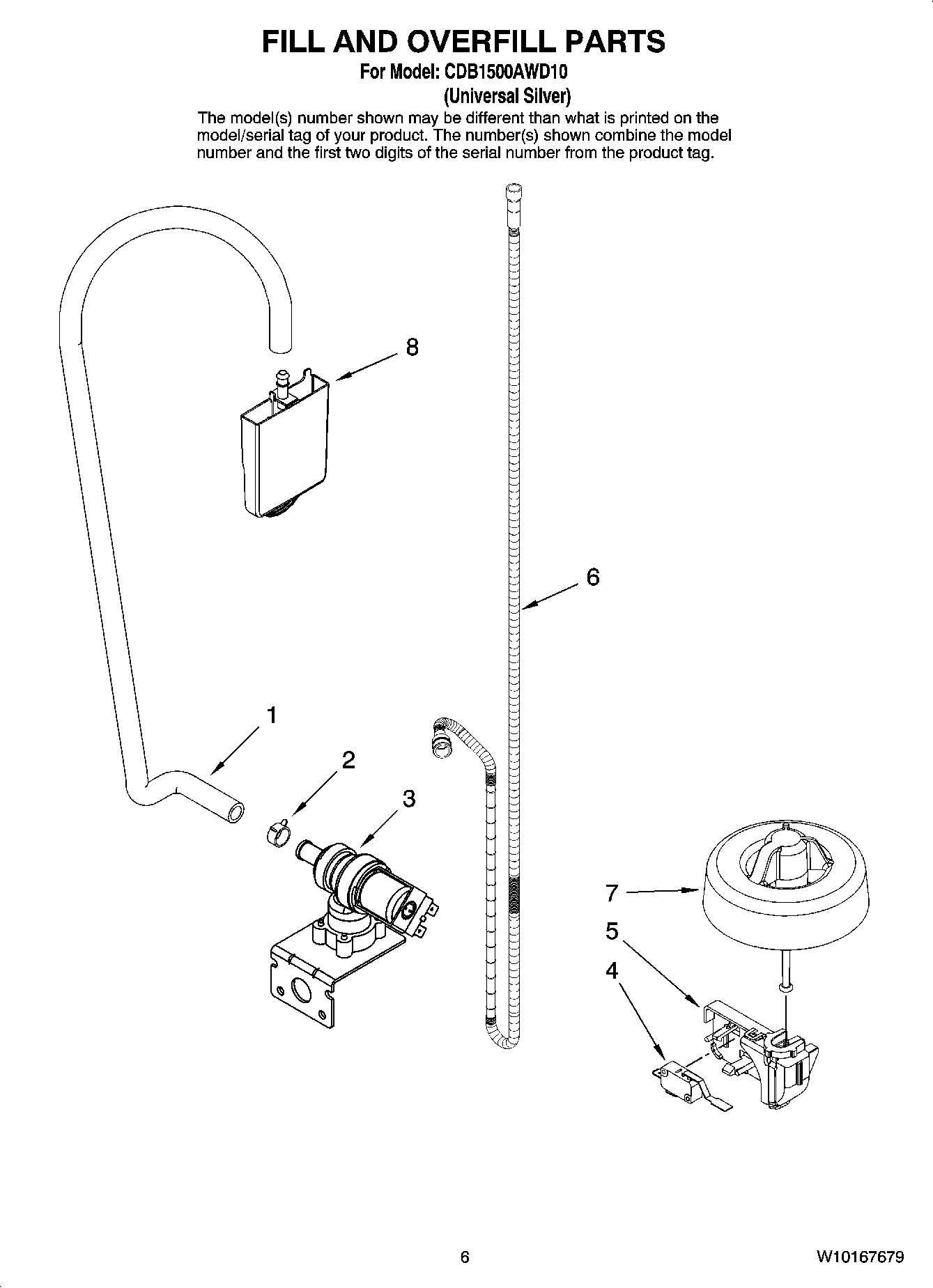 FILL AND OVERFILL PARTS

For Model: CDB1500AWD10
(Universal Silver)

The model(s) number shown may be different than what is printed on the model/serial tag of your product. The number(s) shown combine the model number and the first two digits of the serial number from the product tag.

8

6

1

2

3

7

5

4

6

W10167679