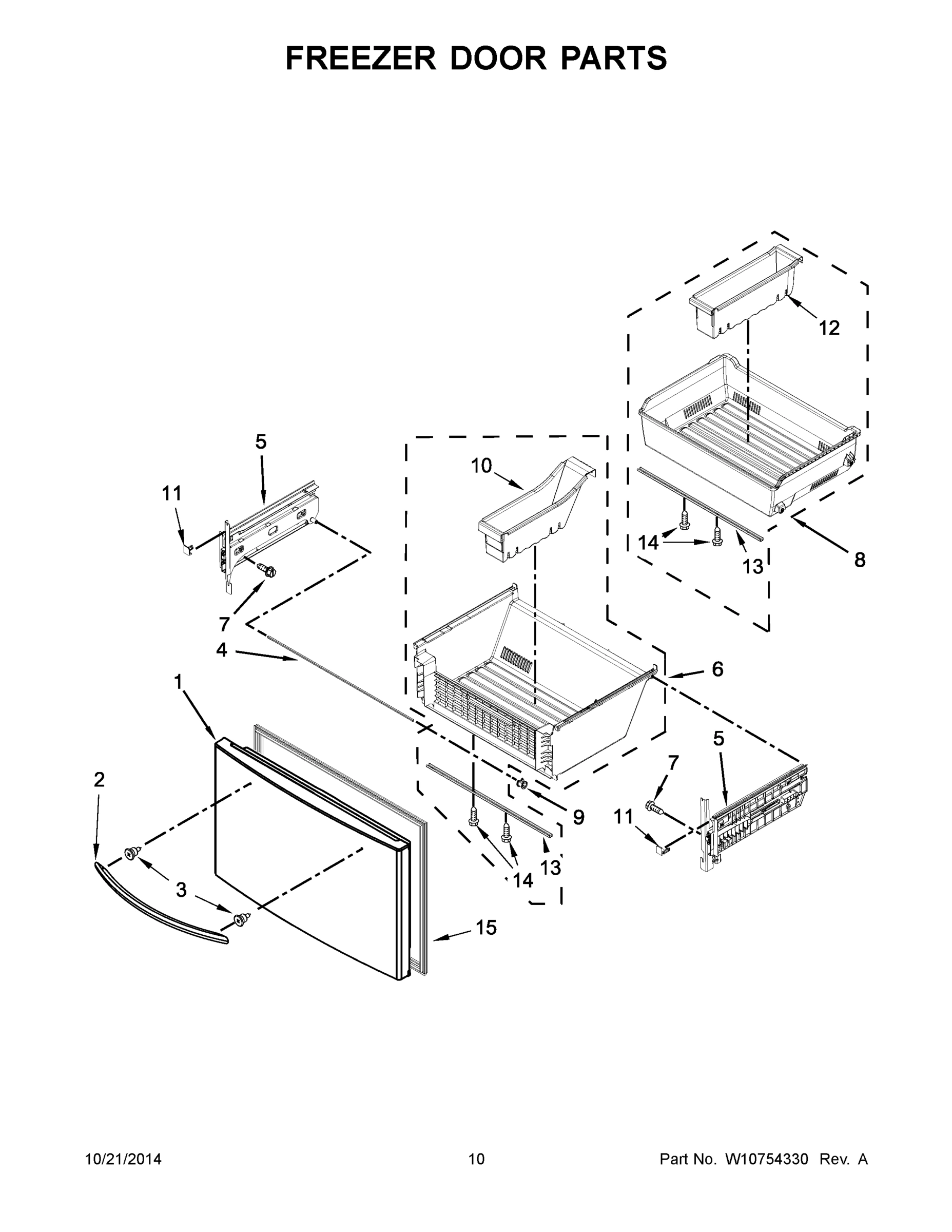 FREEZER DOOR PARTS

12

5

10

11

14

13

8

7

4

6

1

5

7

2

9

11

13

14

3

15

10/21/2014

10

Part No. W10754330 Rev. A