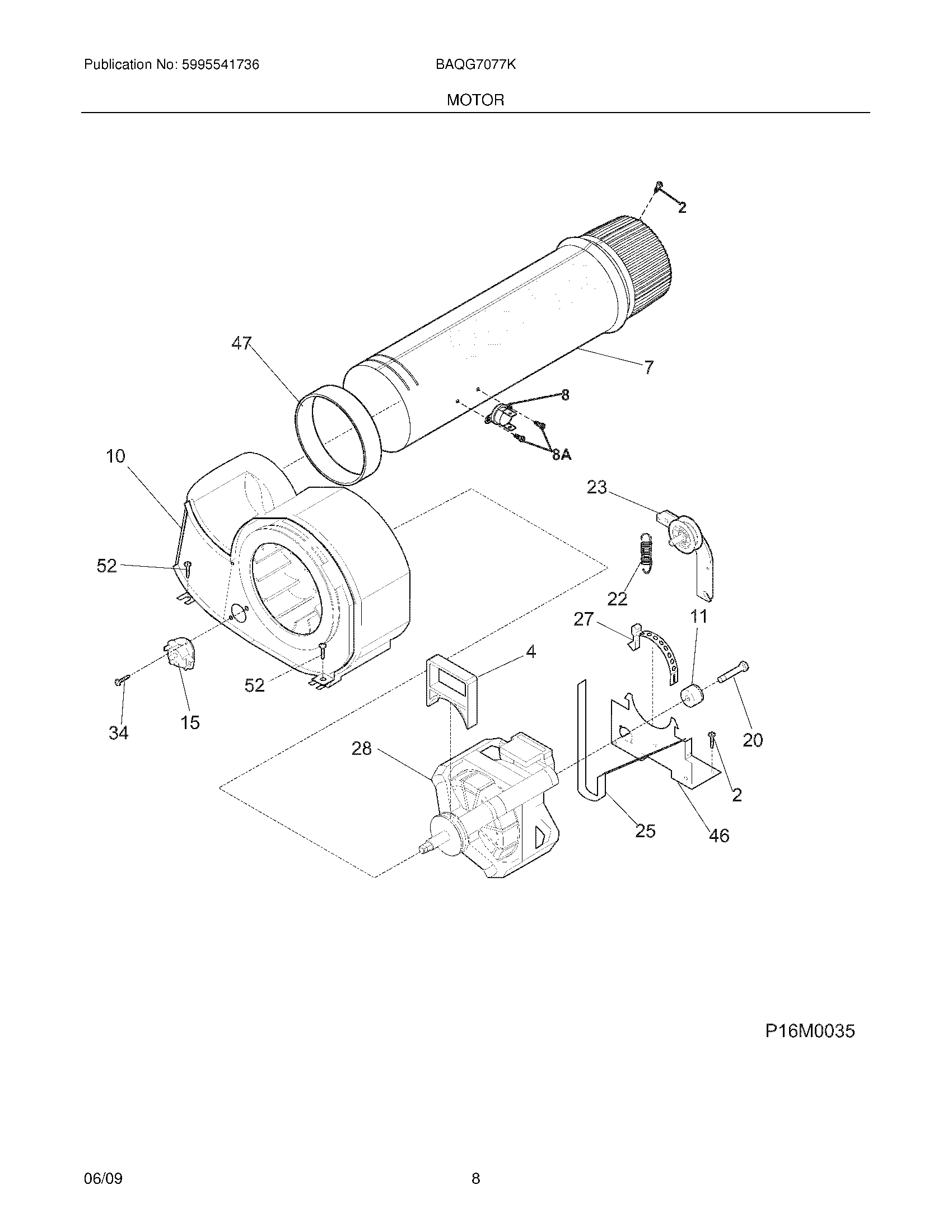 Publication No: 5995541736

BAQG7077K

MOTOR

2
47
7
8
8A
10
23
52
22
27
11
4
52
20
34
15
28
2
25
46

P16M0035

06/09

8