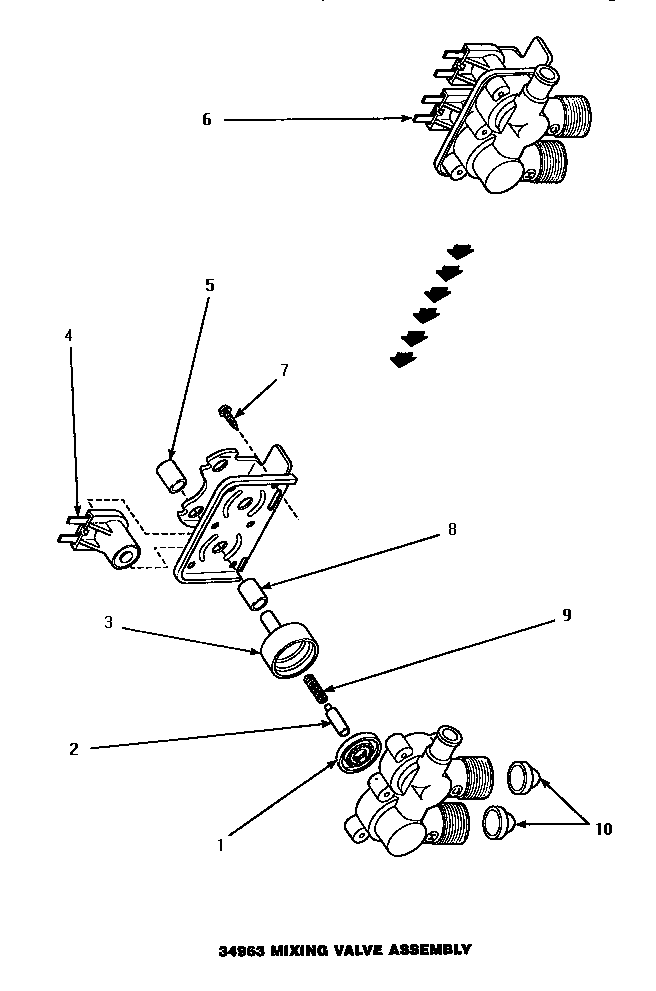 6

5

4

7

8

3

9

2

1

10

34963 MIXING VALVE ASSEMBLY