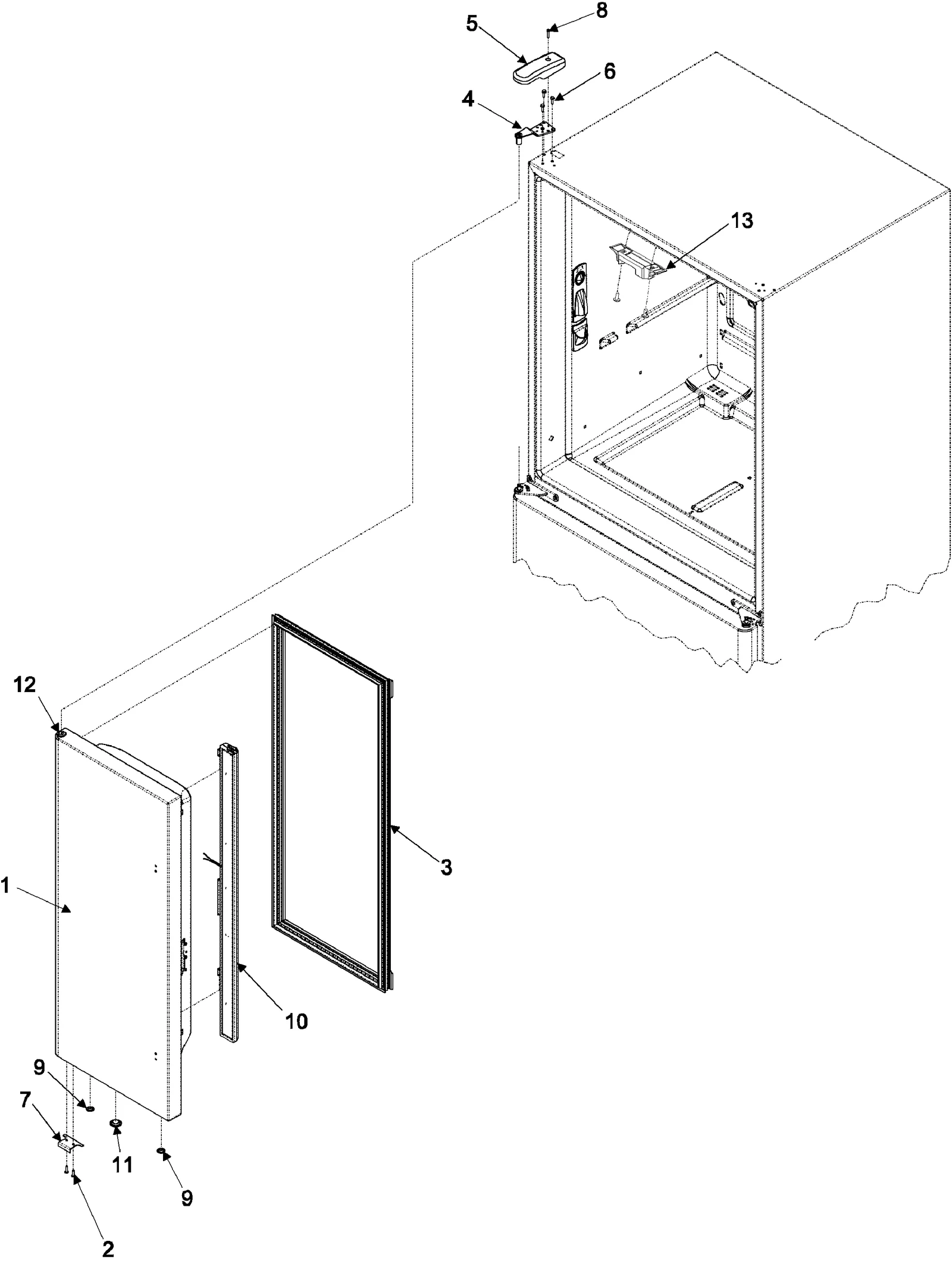 8
5
6
4
13
12
3
1
10
9
7
11
9
2