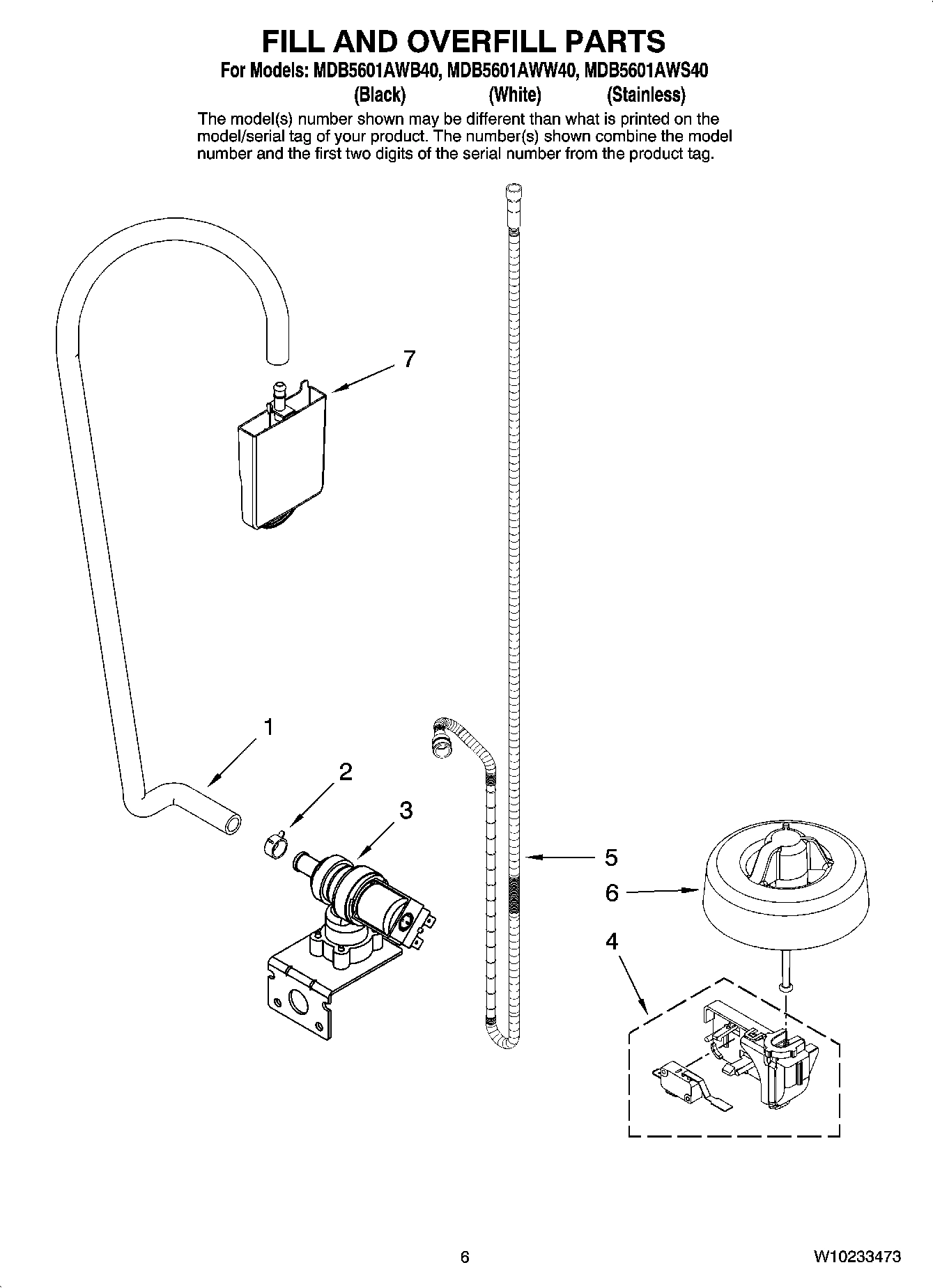 FILL AND OVERFILL PARTS
For Models: MDB5601AWB40, MDB5601AWW40, MDB5601AWS40
(Black) (White) (Stainless)

The model(s) number shown may be different than what is printed on the model/serial tag of your product. The number(s) shown combine the model number and the first two digits of the serial number from the product tag.

7

1

2

3

5

6

4

6

W10233473