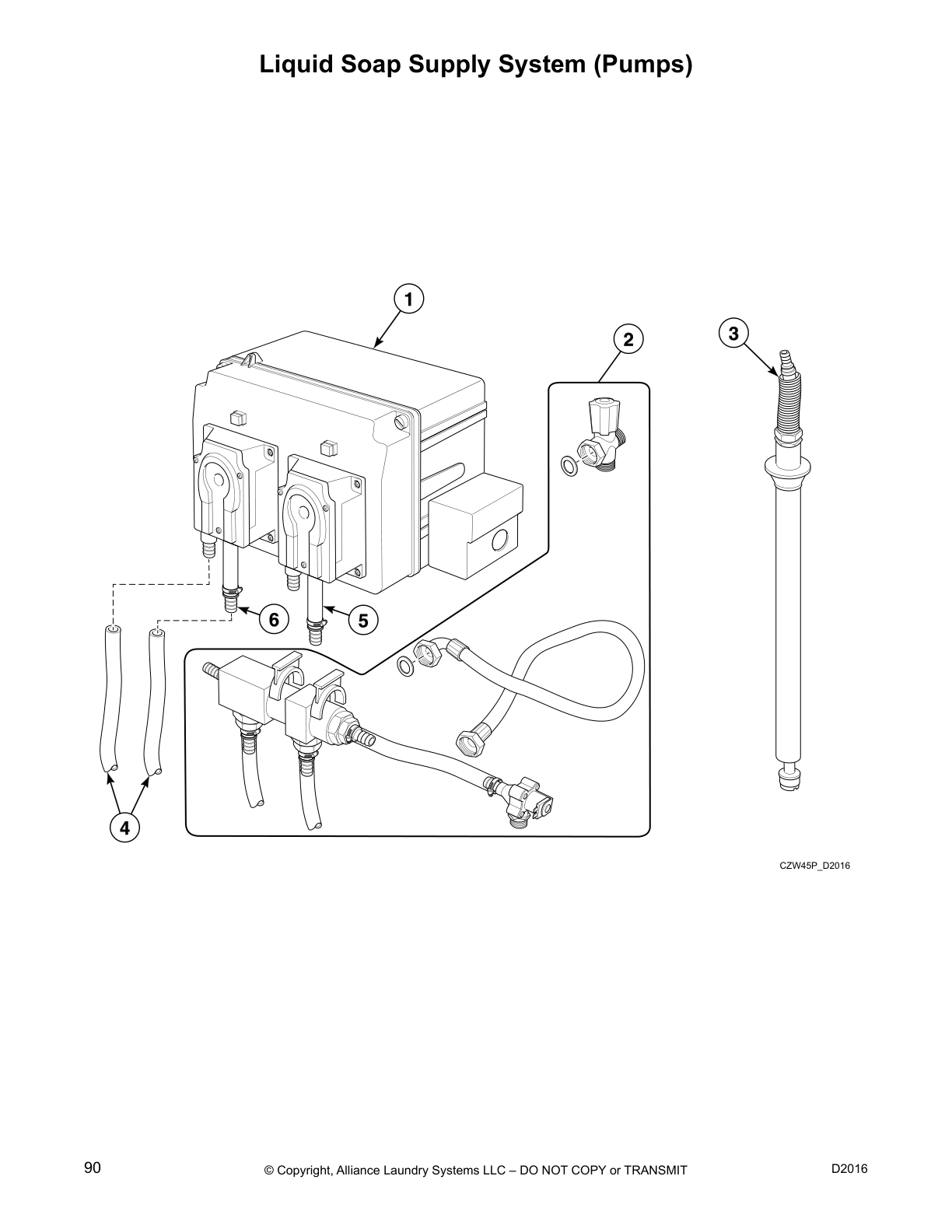 Liquid Soap Supply System (Pumps)

1

2

3

6

5

4

CZW45P_D2016

90

© Copyright, Alliance Laundry Systems LLC – DO NOT COPY or TRANSMIT

D2016