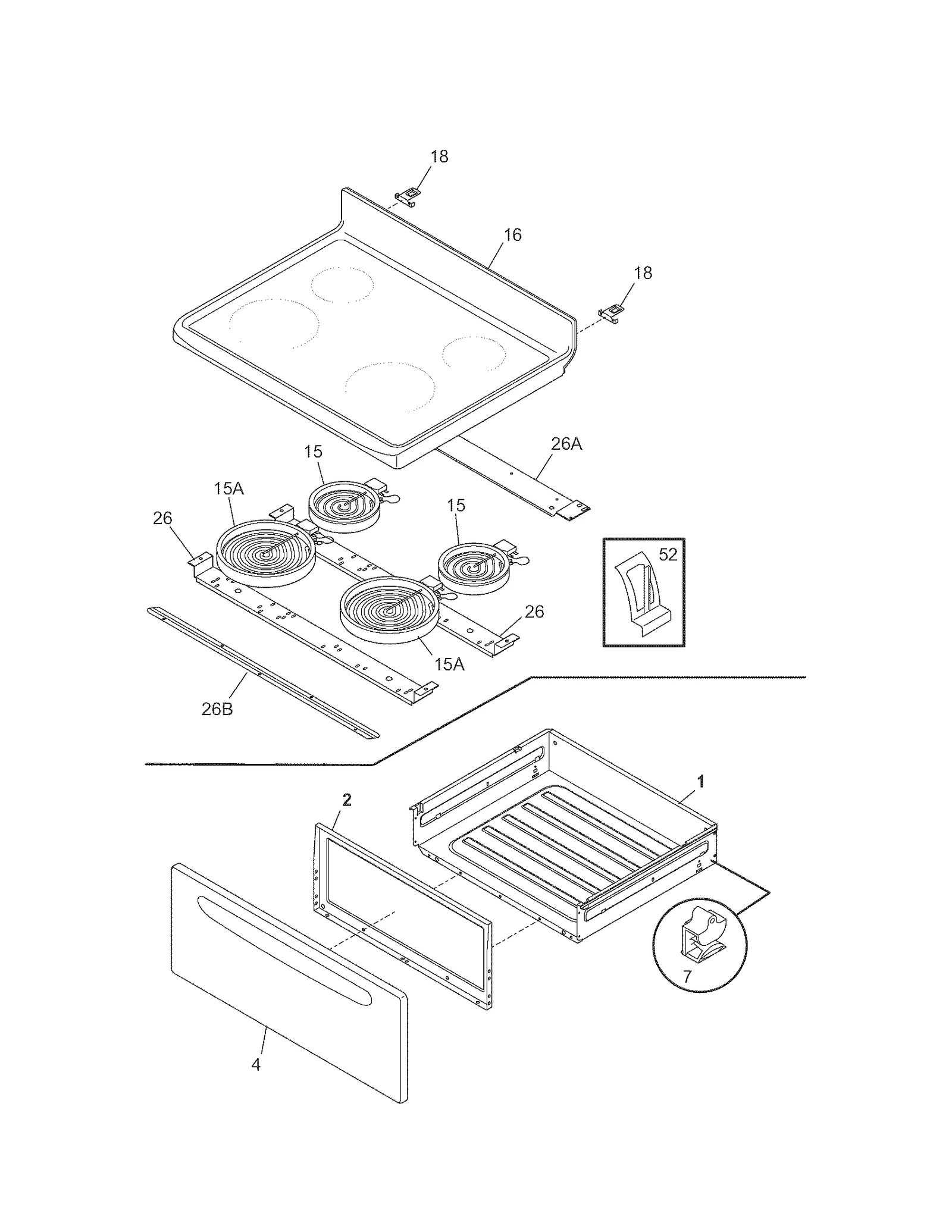 18

16

18

26A

15

15A

15

26

52

26

15A

26B

1

2

7

4