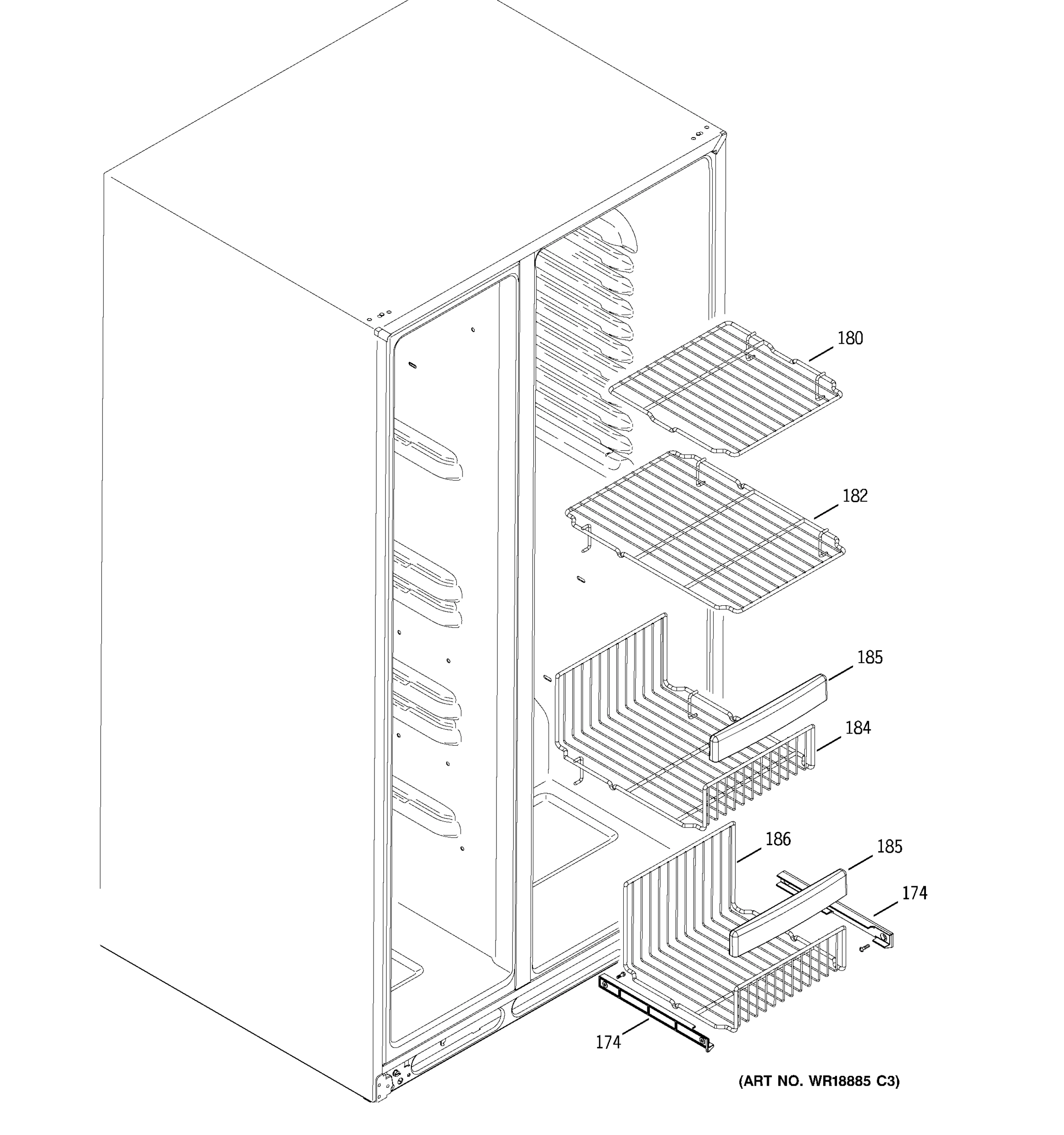 180

182

185

184

186

185

174

174

(ART NO. WR18885 C3)