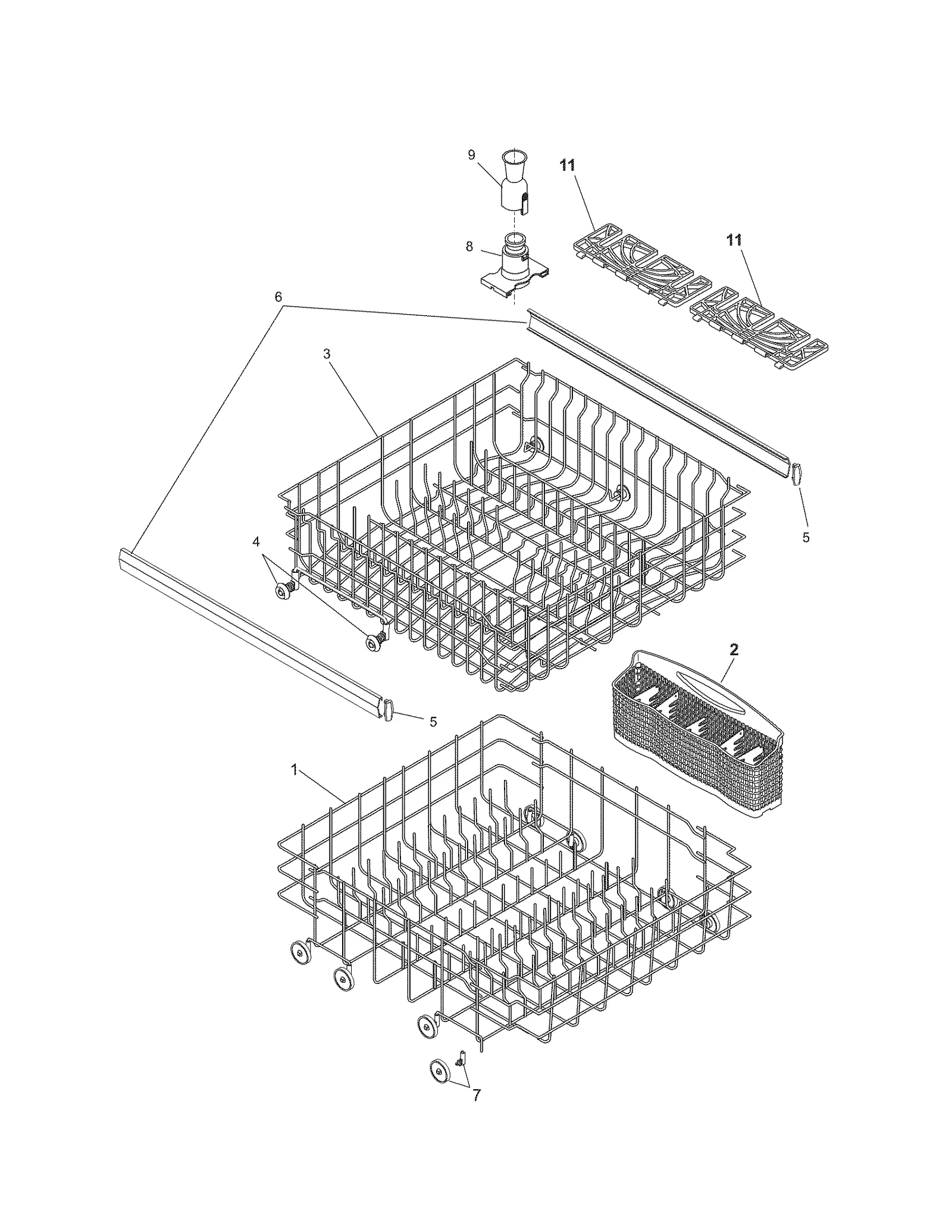 9
11
8
11
6
3
5
4
2
5
1
7