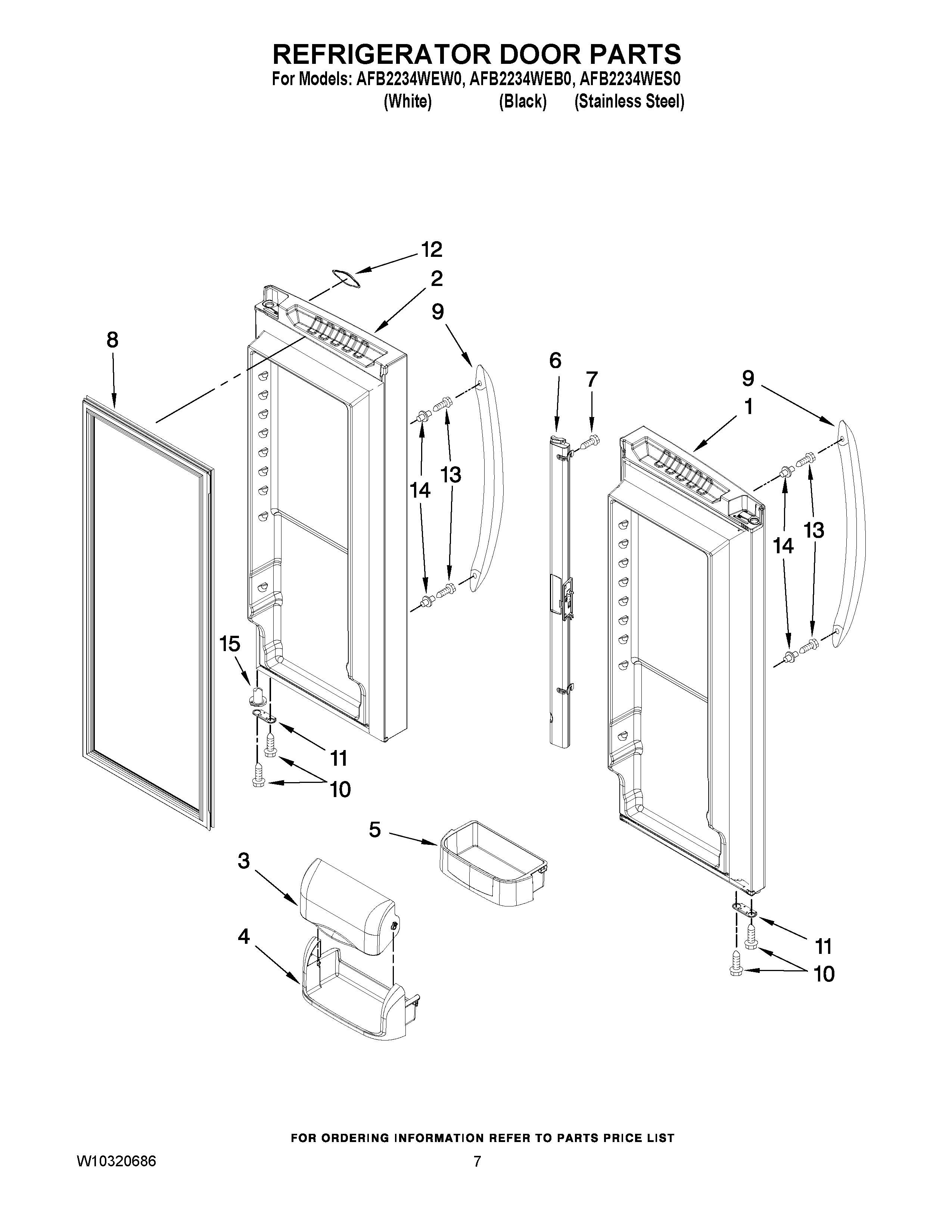 REFRIGERATOR DOOR PARTS
For Models: AFB2234WEW0, AFB2234WEB0, AFB2234WES0
(White) (Black) (Stainless Steel)

12
2
9
8
6
7
9
1
14
13
14
13
15
11
10
5
3
4
11
10

FOR ORDERING INFORMATION REFER TO PARTS PRICE LIST

W10320686

7