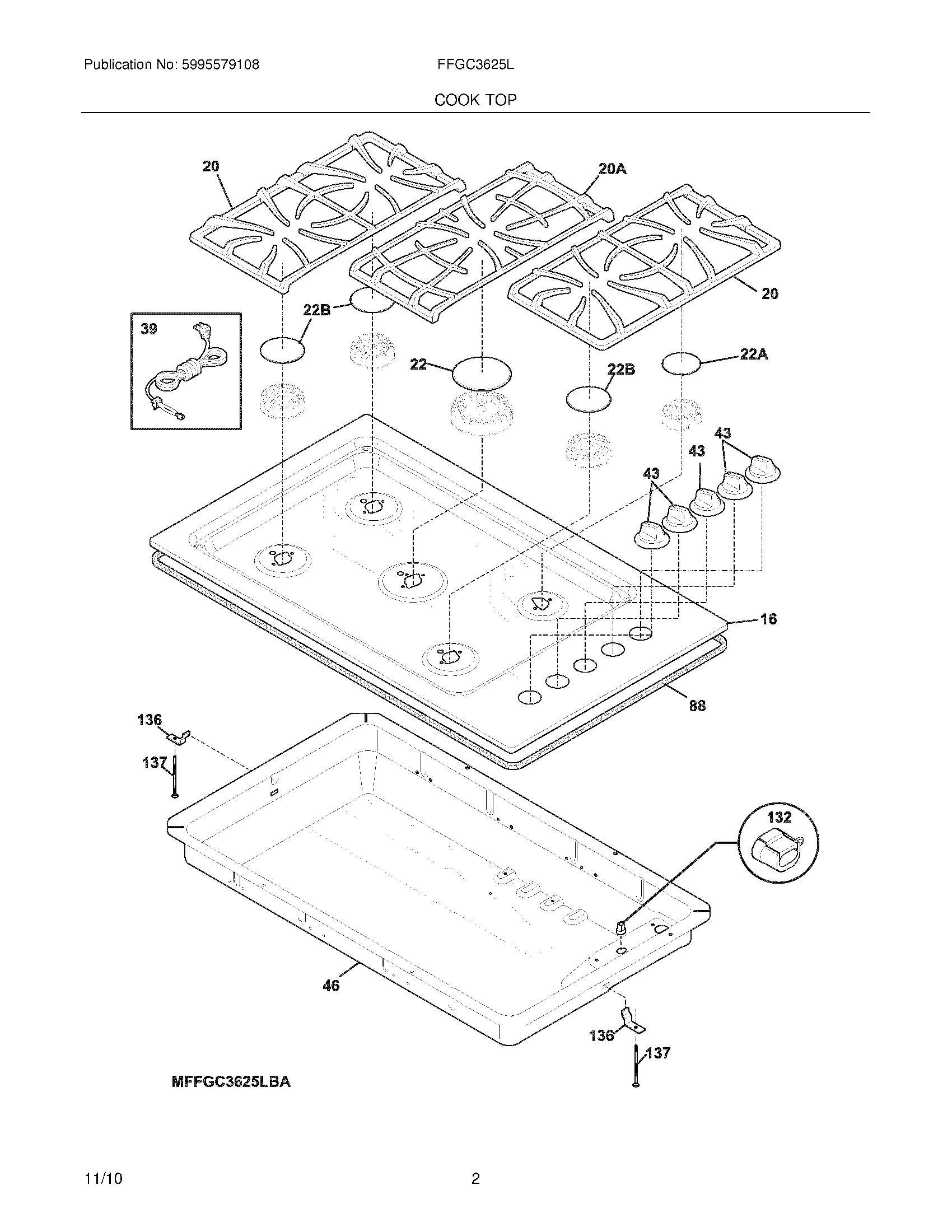 Publication No: 5995579108

FFGC3625L

COOK TOP

20

20A

20

22B

39

22

22B

22A

43

43

43

16

88

136

137

132

46

136

137

MFFGC3625LBA

11/10

2