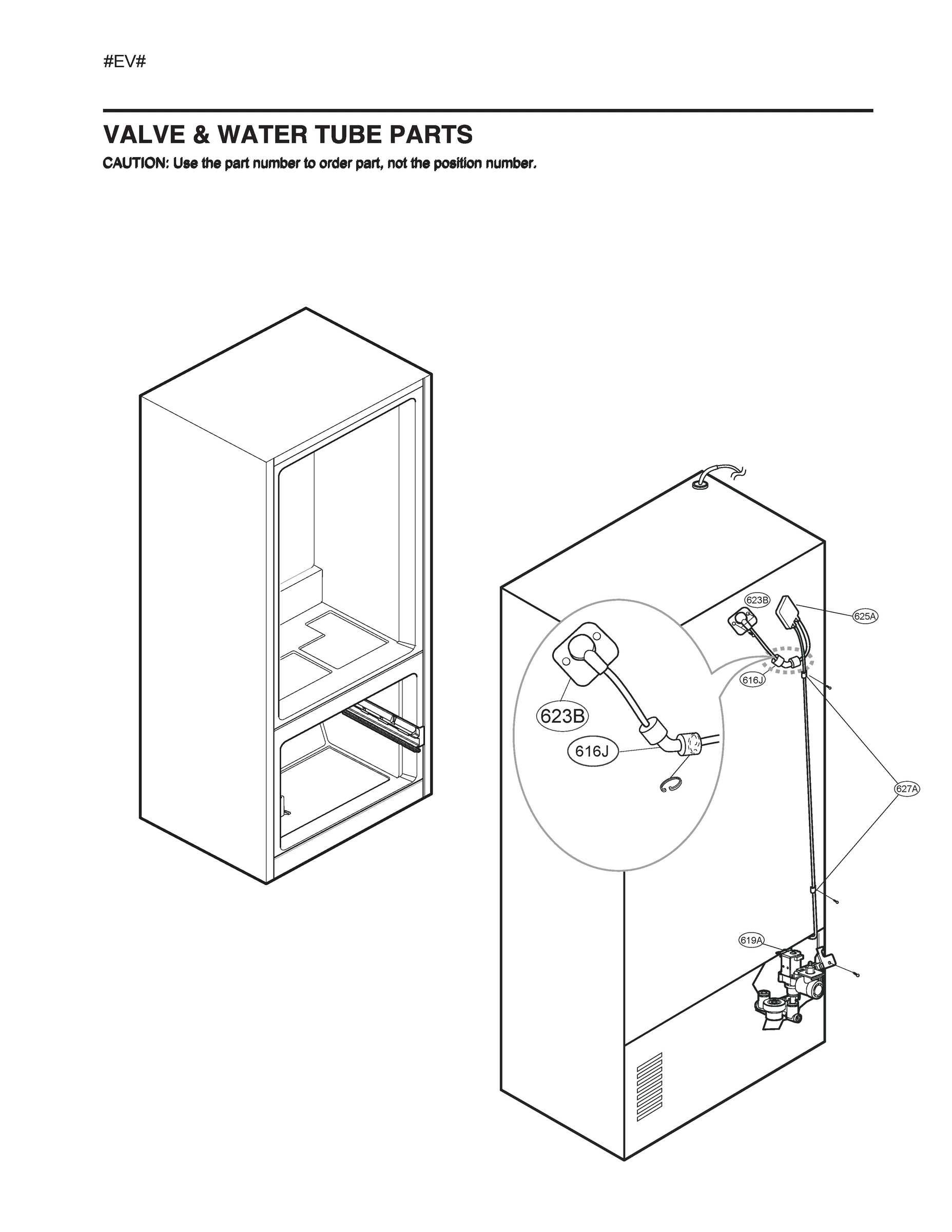 #EV#

VALVE & WATER TUBE PARTS

CAUTION: Use the part number to order part, not the position number.

623B
625A
616J
623B
616J
627A
619A