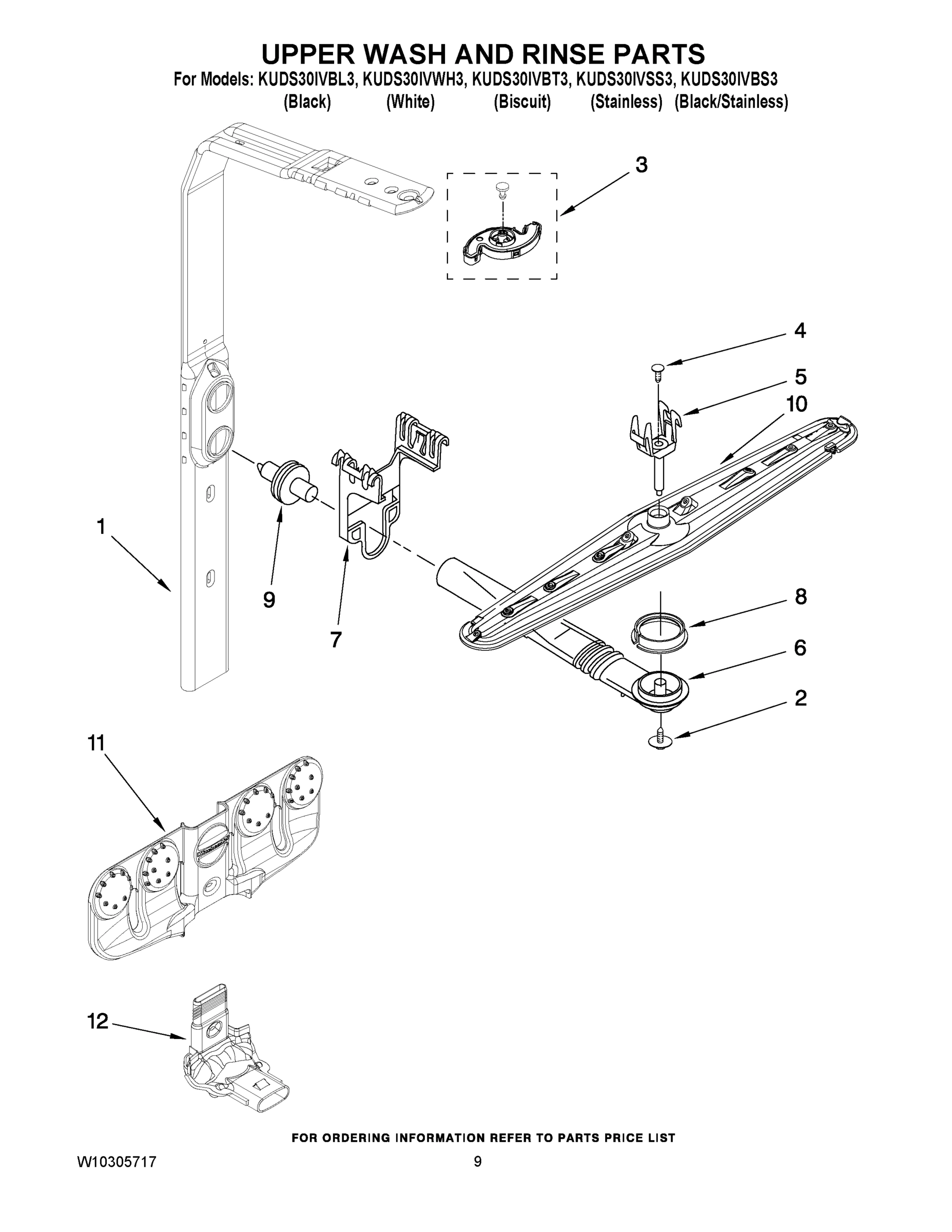 UPPER WASH AND RINSE PARTS

For Models: KUDS30IVBL3, KUDS30IVWH3, KUDS30IVBT3, KUDS30IVSS3, KUDS30IVBS3
(Black) (White) (Biscuit) (Stainless) (Black/Stainless)

3

4

5

10

1

9

7

8

6

2

11

12

FOR ORDERING INFORMATION REFER TO PARTS PRICE LIST

W10305717

9