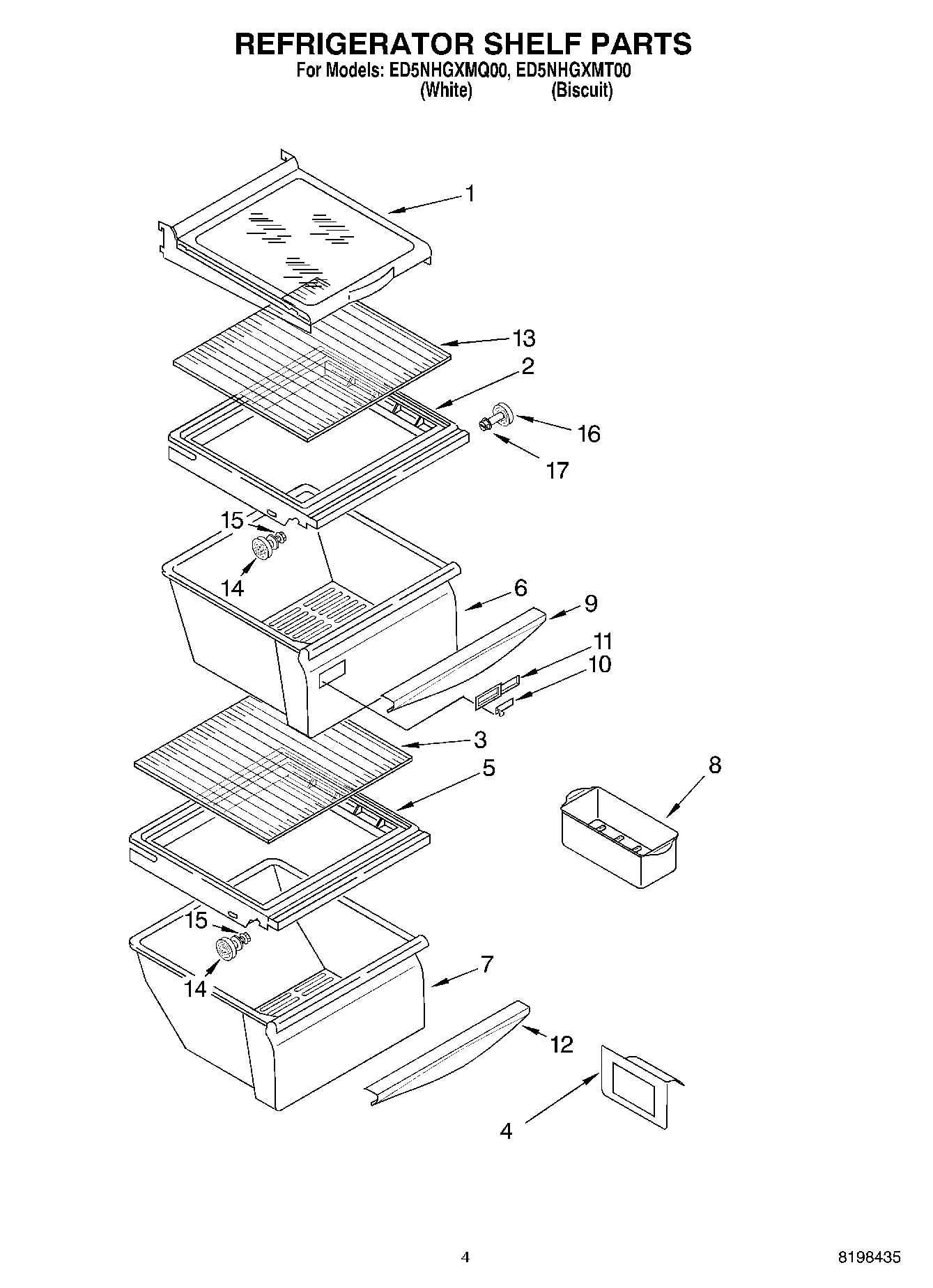 REFRIGERATOR SHELF PARTS
For Models: ED5NHGXMQ00, ED5NHGXMT00
(White) (Biscuit)

1
13
2
16
17
15
14
6
9
11
10
3
5
8
15
14
7
12
4

4

8198435