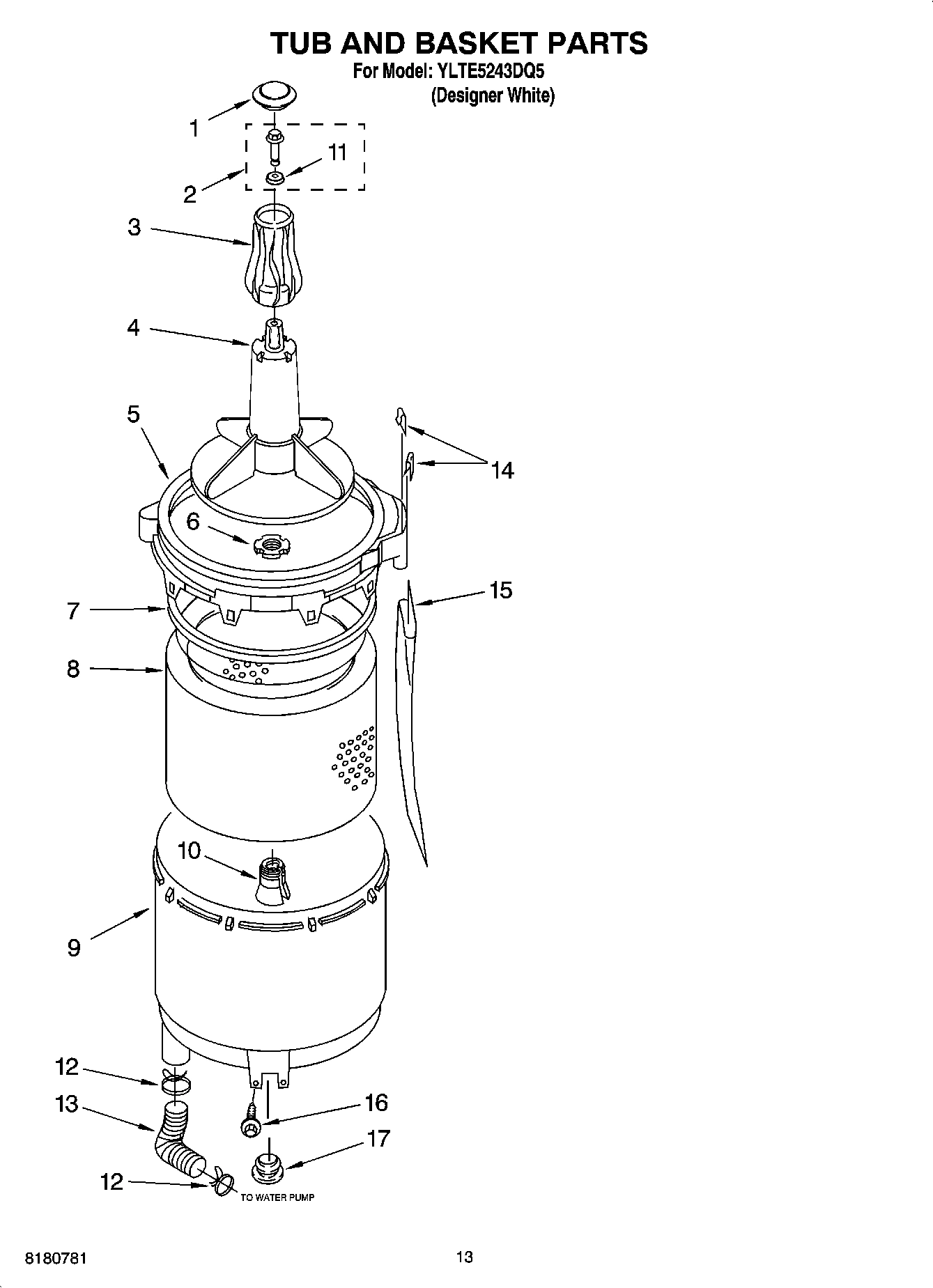 TUB AND BASKET PARTS
For Model: YLTE5243DQ5
(Designer White)

1
11
2
3
4
5
14
6
15
7
8
10
9
12
13
16
17
12
TO WATER PUMP

8180781
13