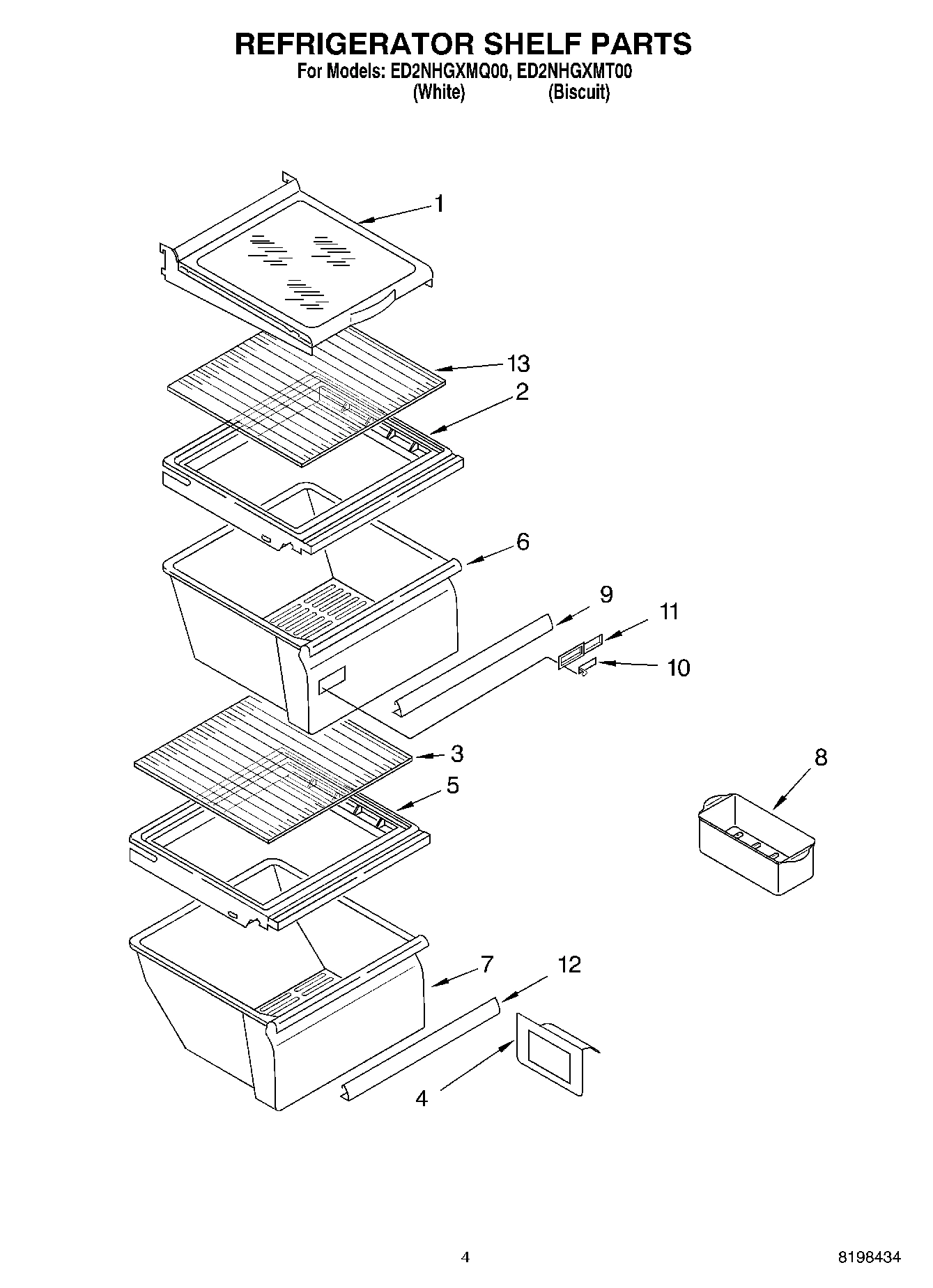 REFRIGERATOR SHELF PARTS
For Models: ED2NHGXMQ00, ED2NHGXMT00
(White) (Biscuit)

1
13
2
6
9
11
10
3
5
8
7
12
4

4
8198434