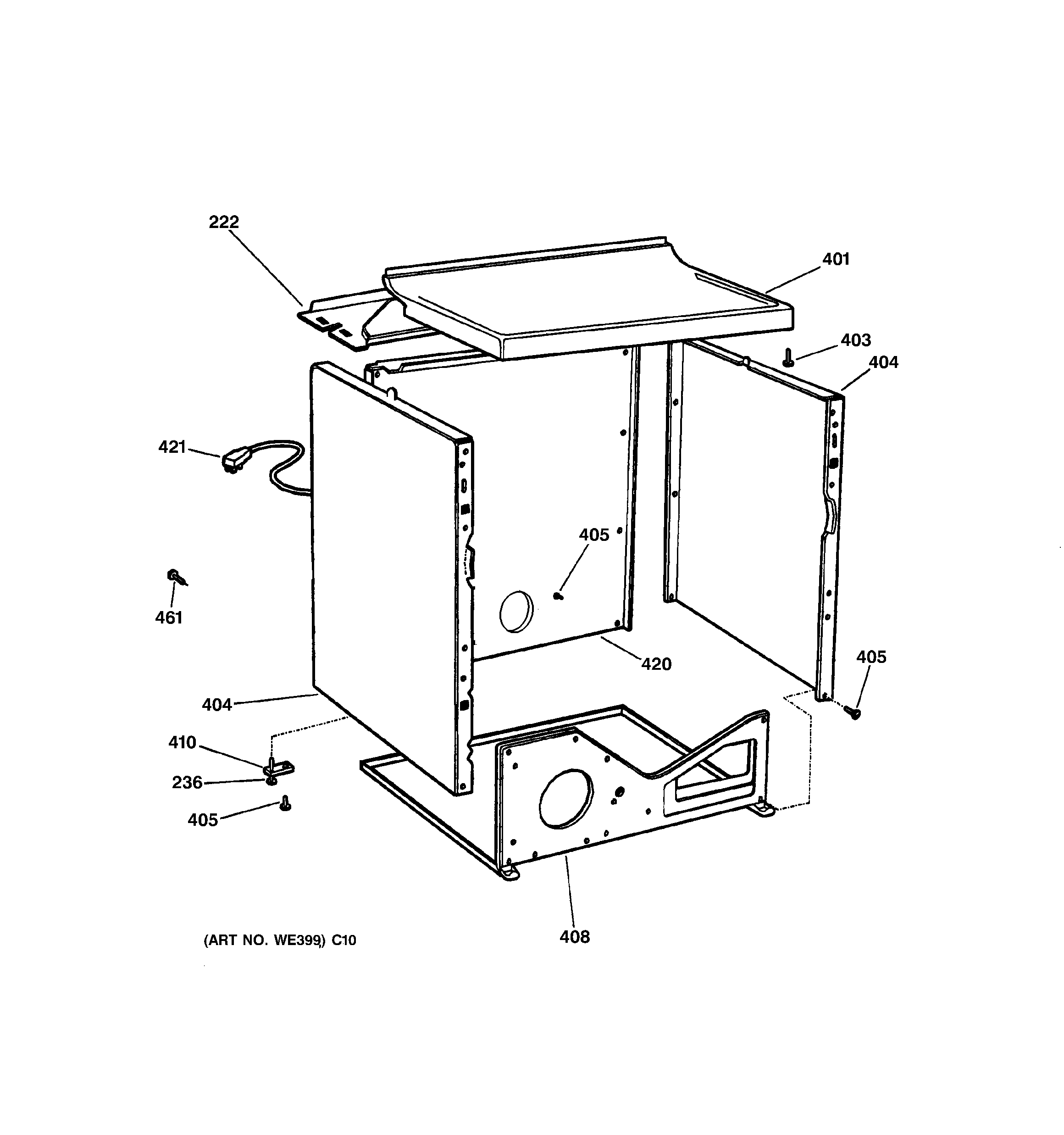 222
401
403
404
421
405
461
420
405
404
410
236
405
408
(ART NO. WE399) C10