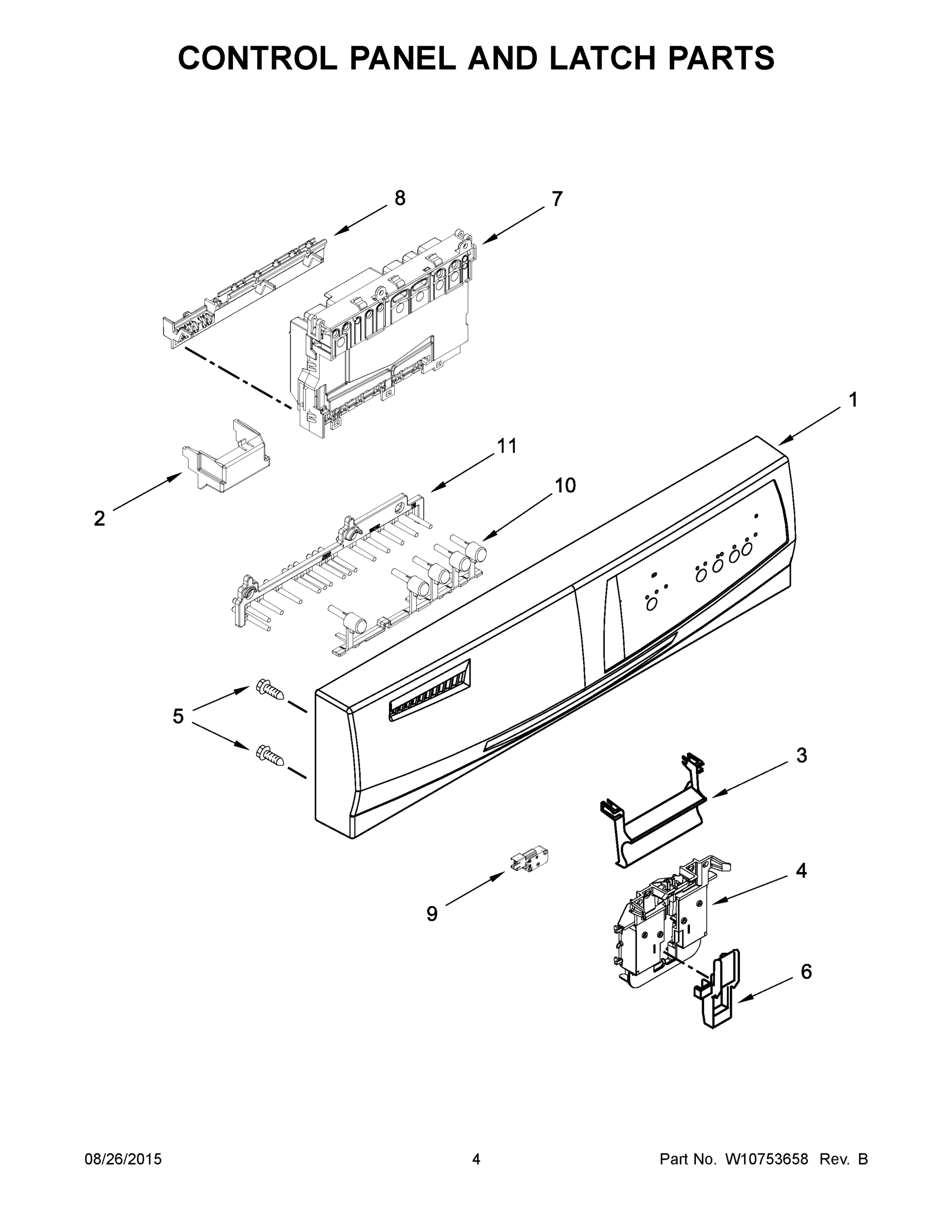 CONTROL PANEL AND LATCH PARTS

8

7

1

11

10

2

5

3

4

9

6

08/26/2015

4

Part No. W10753658 Rev. B