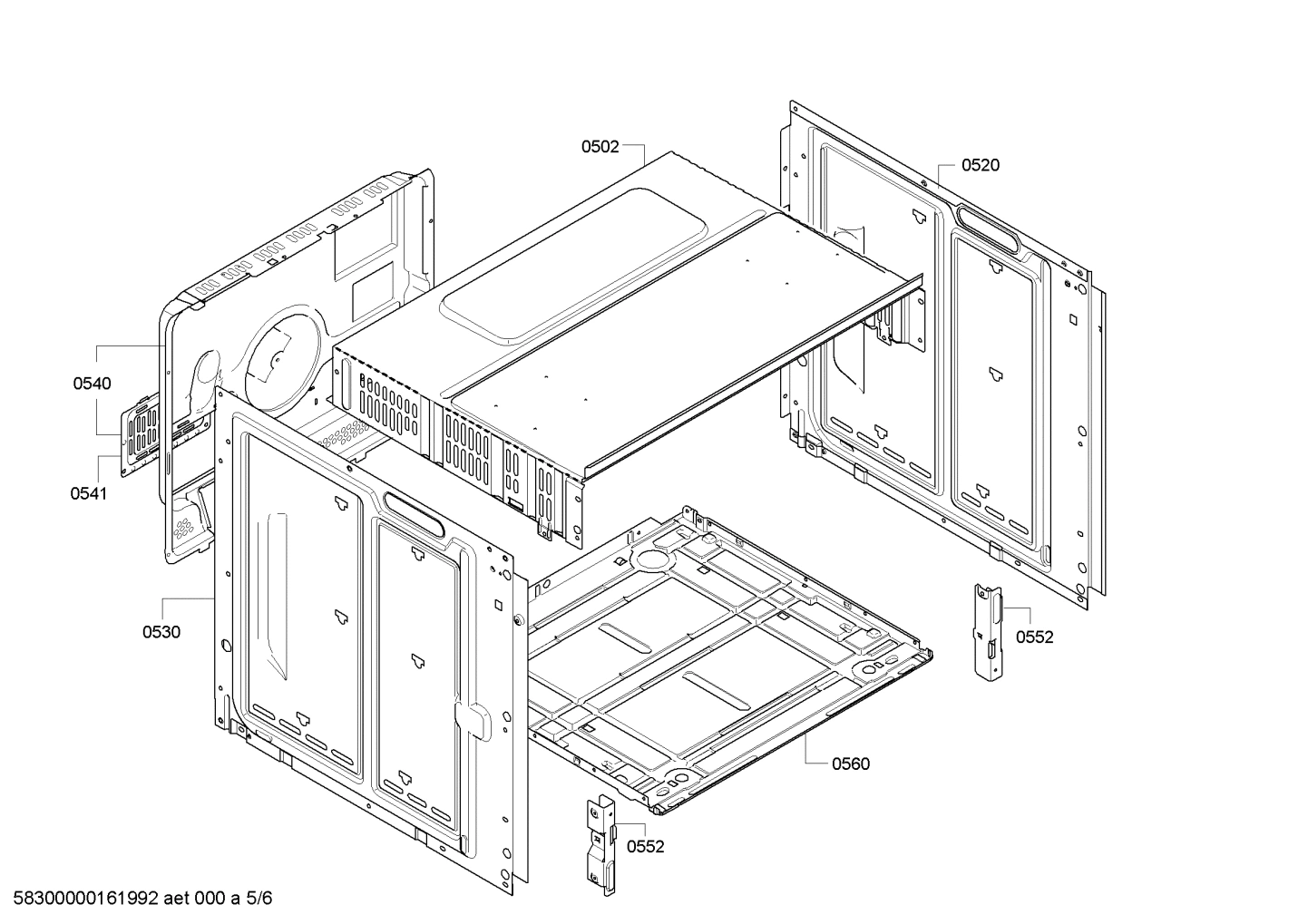 0502

0520

0540

0541

0530

0552

0560

0552

58300000161992 aet 000 a 5/6