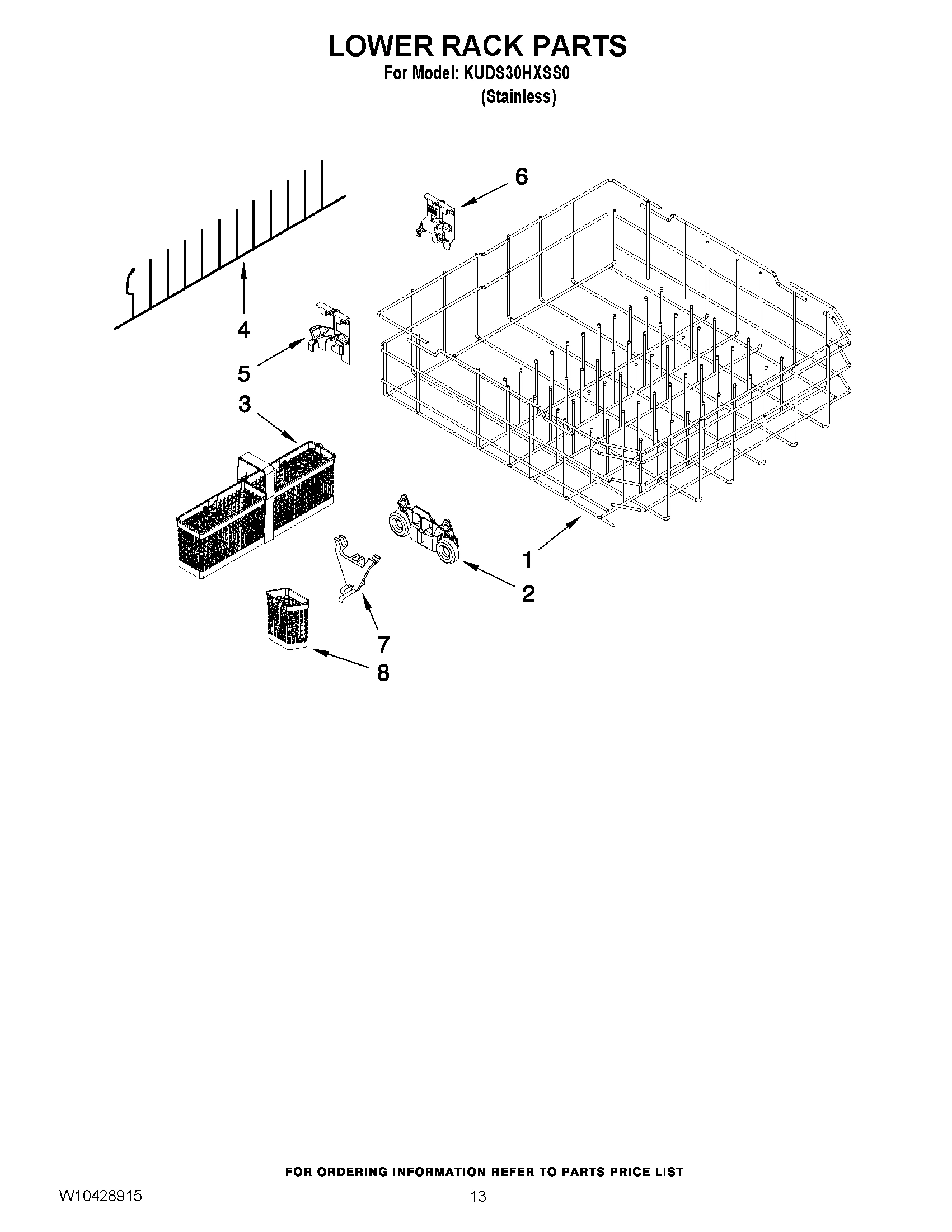 LOWER RACK PARTS
For Model: KUDS30HXSS0
(Stainless)

6
4
5
3
1
2
7
8

FOR ORDERING INFORMATION REFER TO PARTS PRICE LIST
W10428915
13