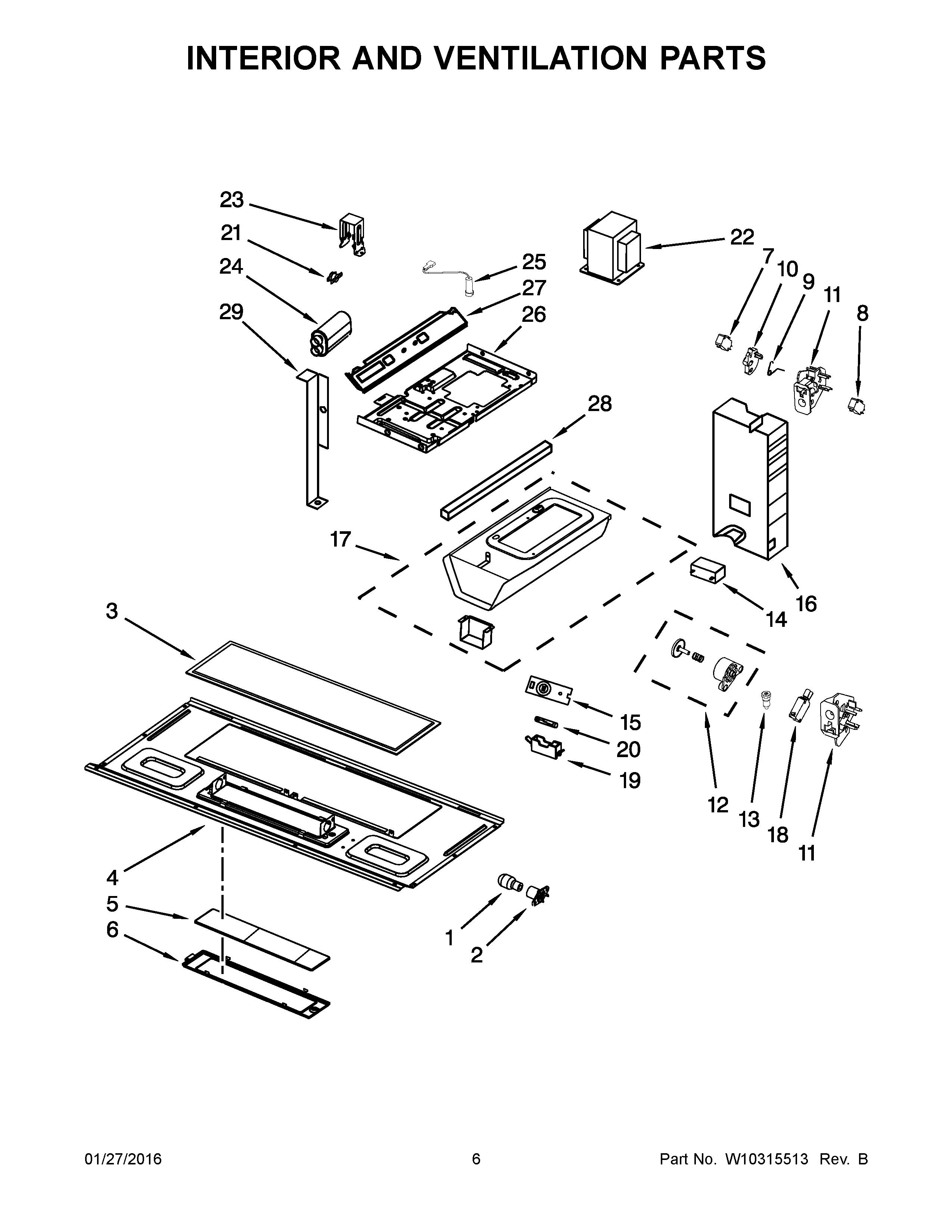 INTERIOR AND VENTILATION PARTS

23
21
24
29
25
27
26
22
7
10
9
11
8
28
17
16
14
3
15
20
19
12
13
18
11
4
5
6
1
2

01/27/2016 6 Part No. W10315513 Rev. B