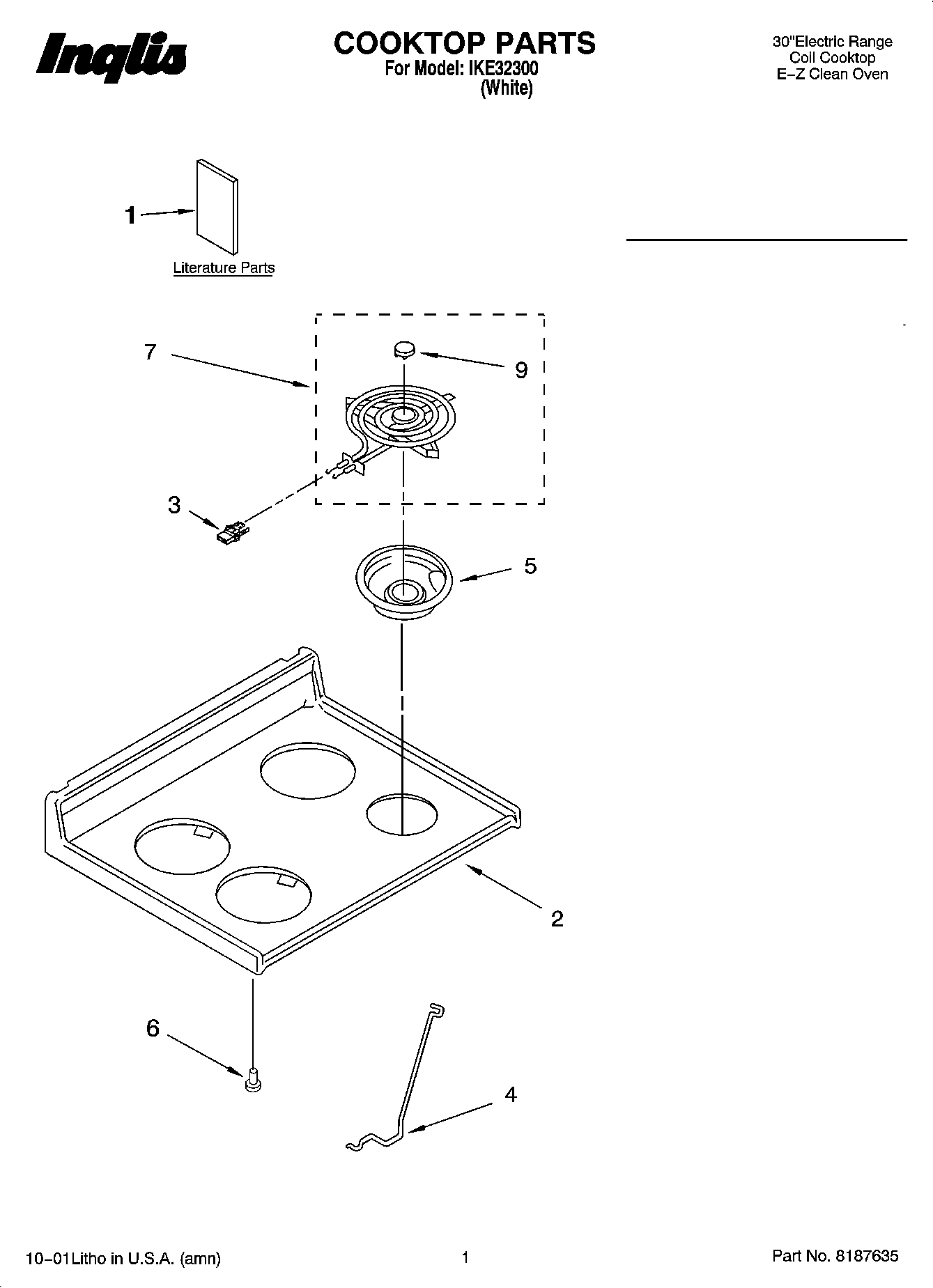 Inglis

COOKTOP PARTS
For Model: IKE32300
(White)

30"Electric Range
Coil Cooktop
E–Z Clean Oven

1

Literature Parts

7

9

3

5

2

6

4

10–01Litho in U.S.A. (amn)

1

Part No. 8187635