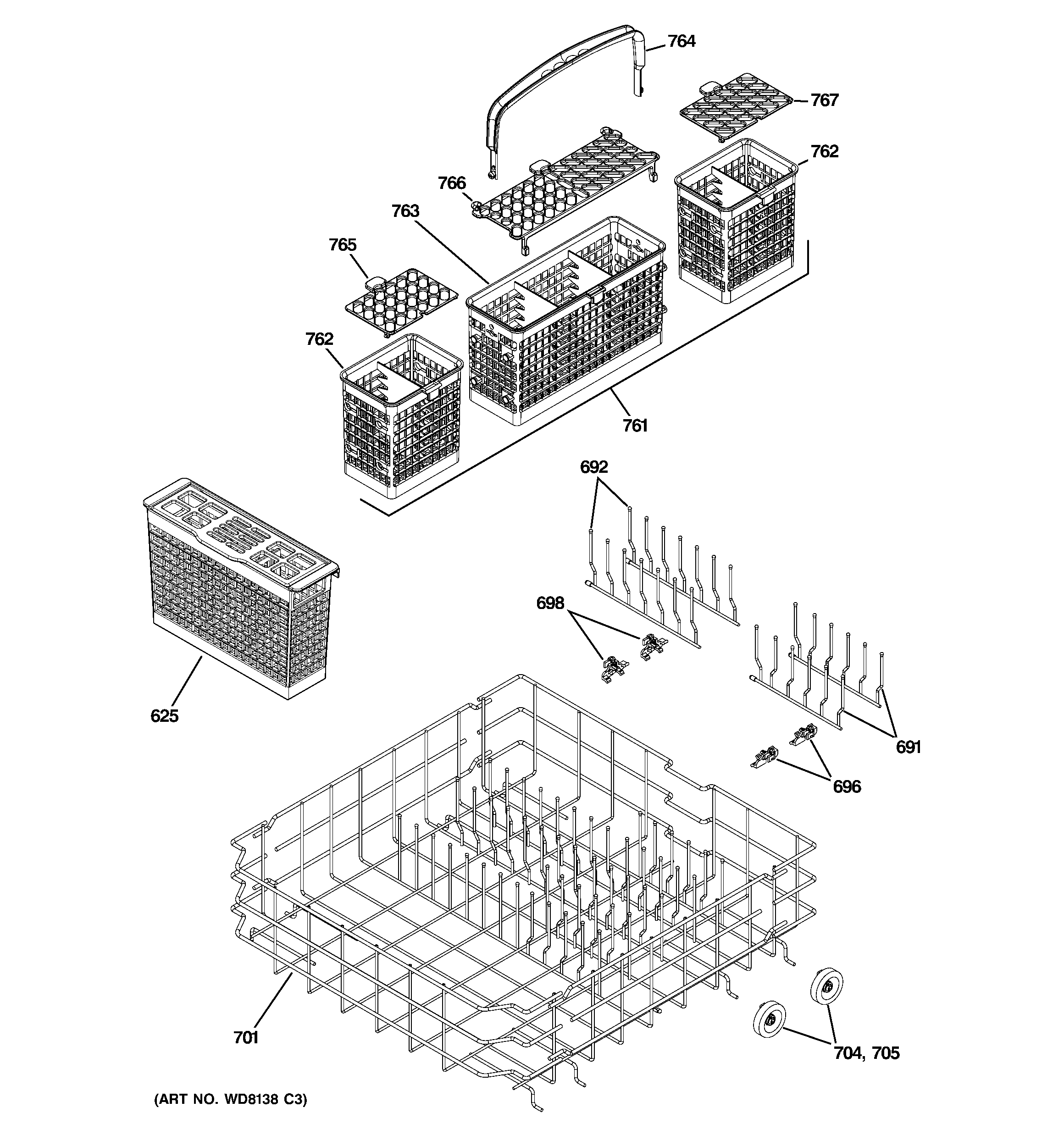 764

767

762

766

763

765

762

761

692

698

625

691

696

701

704, 705

(ART NO. WD8138 C3)