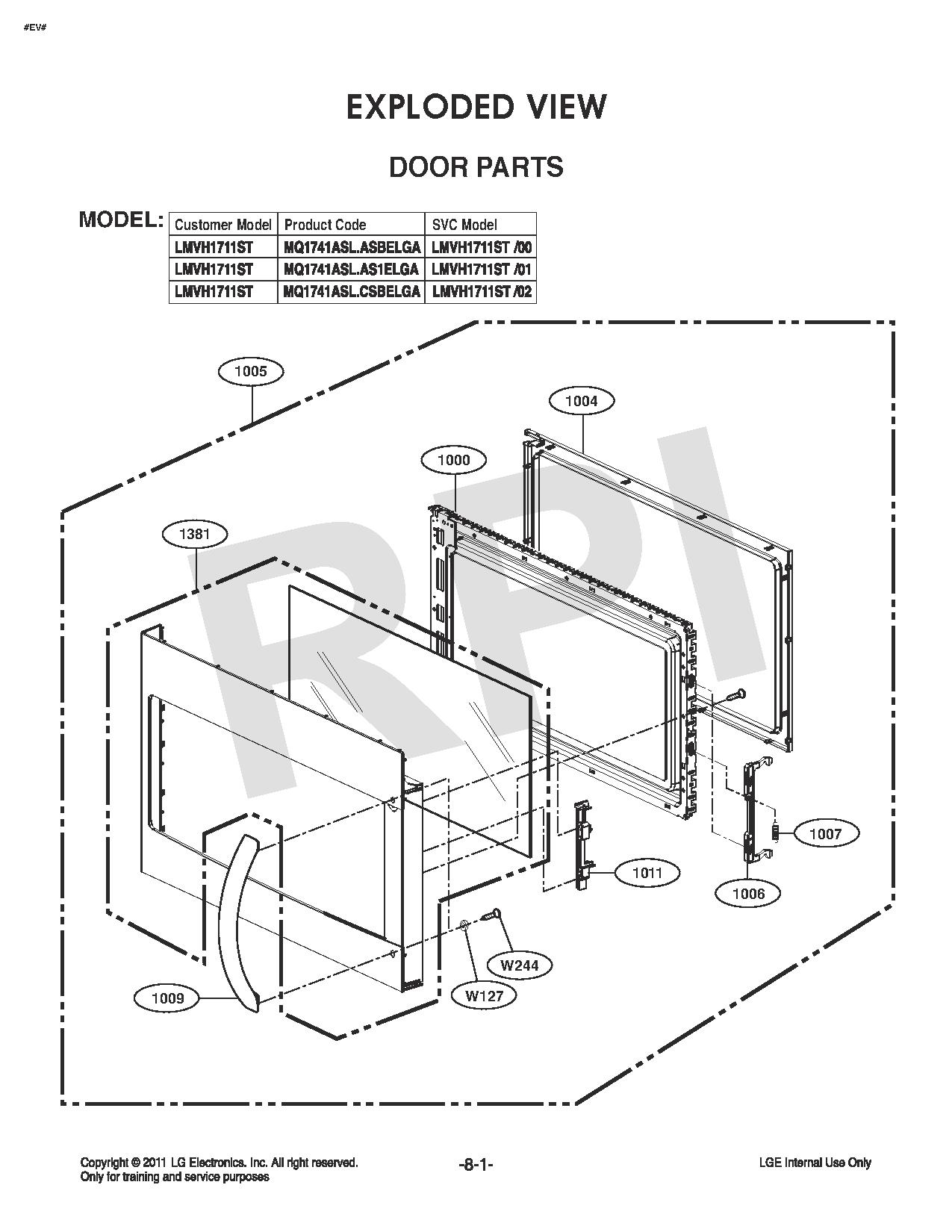 #EV#

EXPLODED VIEW

DOOR PARTS

MODEL:

| Customer Model | Product Code | SVC Model |
|---|---|---|
| LMVH1711ST | MQ1741ASL.ASBELGA | LMVH1711ST /00 |
| LMVH1711ST | MQ1741ASL.AS1ELGA | LMVH1711ST /01 |
| LMVH1711ST | MQ1741ASL.CSBELGA | LMVH1711ST /02 |

1005

1004

1000

1381

RPI

1007

1011

1006

W244

W127

1009

Copyright © 2011 LG Electronics. Inc. All right reserved.
Only for training and service purposes

-8-1-

LGE Internal Use Only