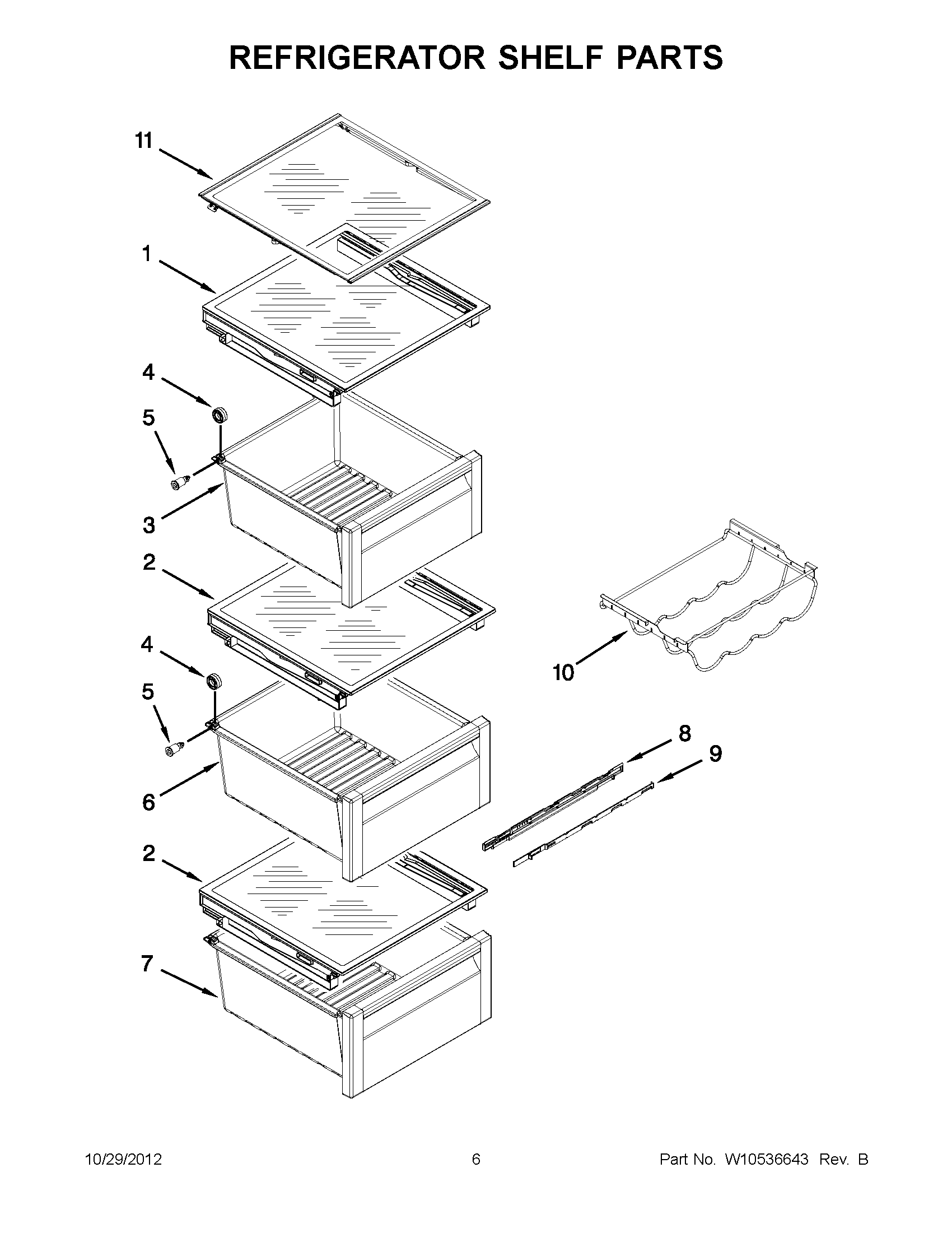 REFRIGERATOR SHELF PARTS

11

1

4

5

3

2

4

5

6

2

7

10

8

9

10/29/2012

6

Part No. W10536643 Rev. B