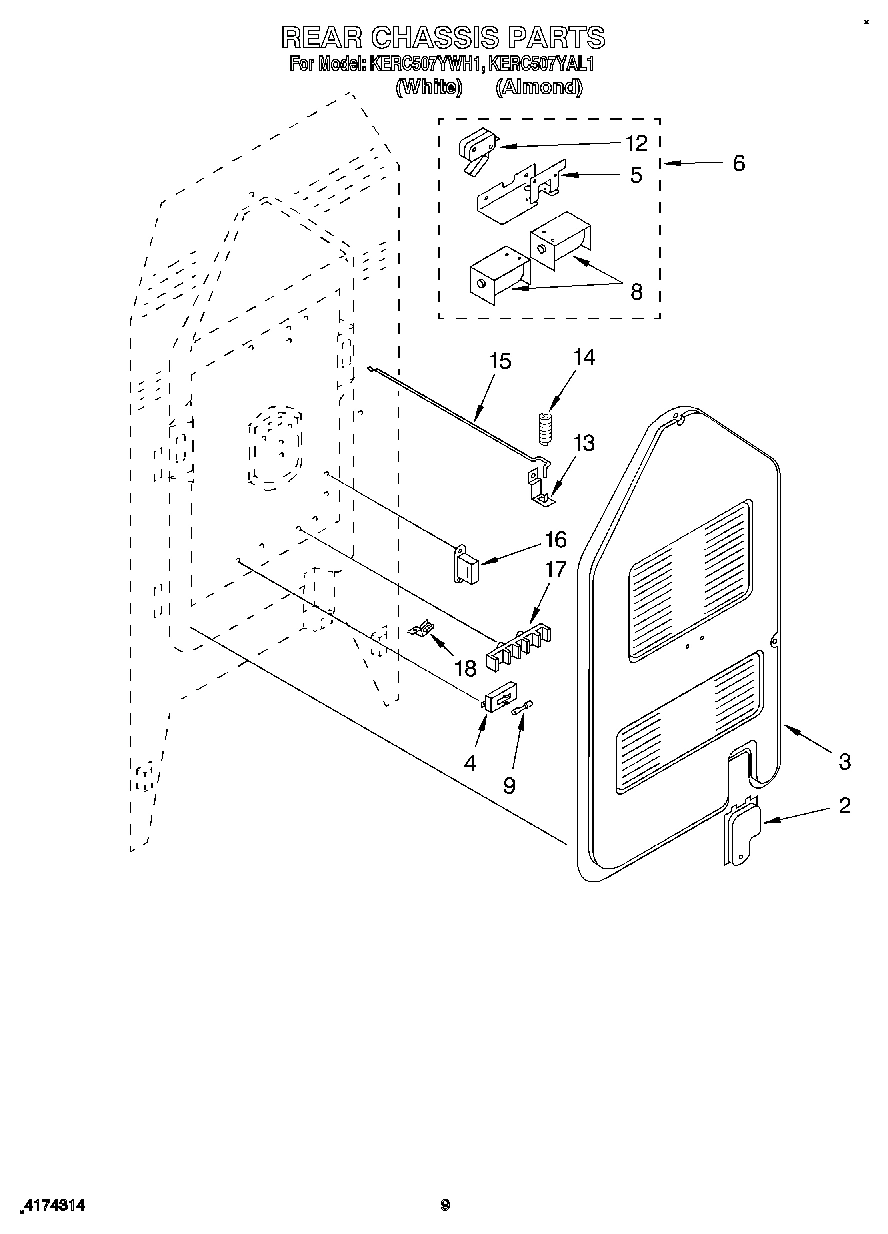 REAR CHASSIS PARTS
For Model: KERC507YWH1, KERC507YAL1
(White) (Almond)

12
5
6
8
15
14
13
16
17
18
4
9
3
2

4174314

9