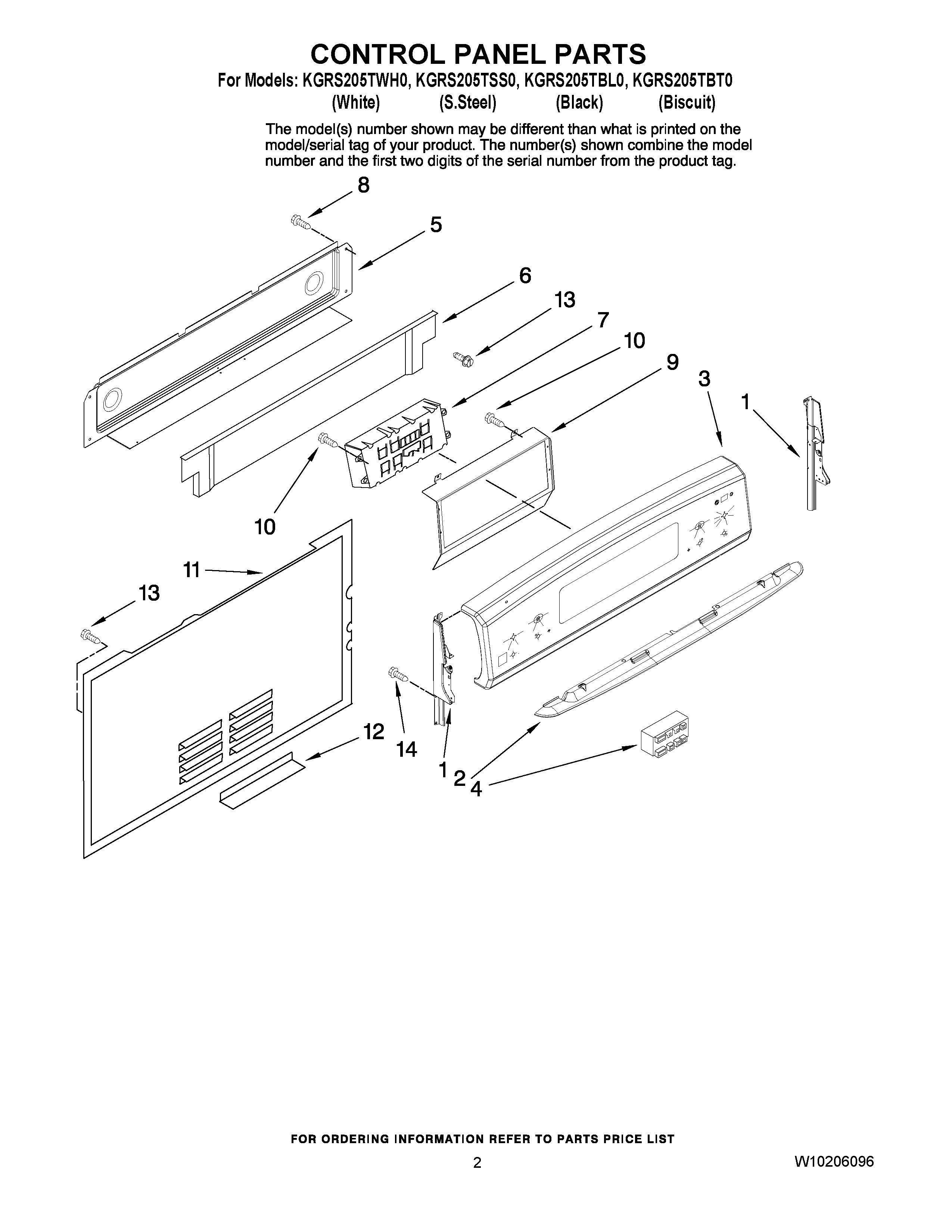 CONTROL PANEL PARTS

For Models: KGRS205TWH0, KGRS205TSS0, KGRS205TBL0, KGRS205TBT0
(White) (S.Steel) (Black) (Biscuit)

The model(s) number shown may be different than what is printed on the model/serial tag of your product. The number(s) shown combine the model number and the first two digits of the serial number from the product tag.

8
5
6
13
7
10
9
3
1
10
11
13
12
14
1
2
4

FOR ORDERING INFORMATION REFER TO PARTS PRICE LIST

2

W10206096