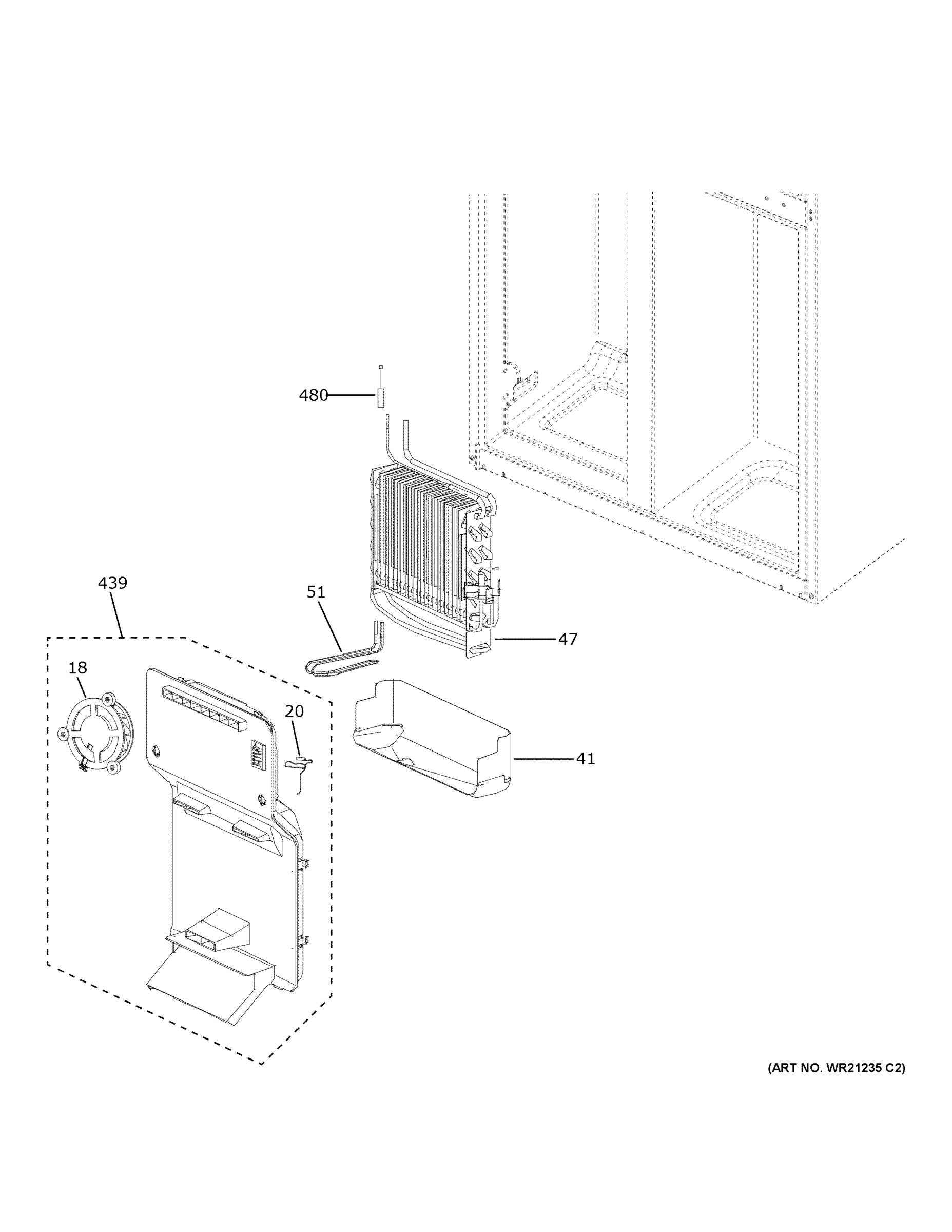 480

439

51

47

18

20

41

(ART NO. WR21235 C2)