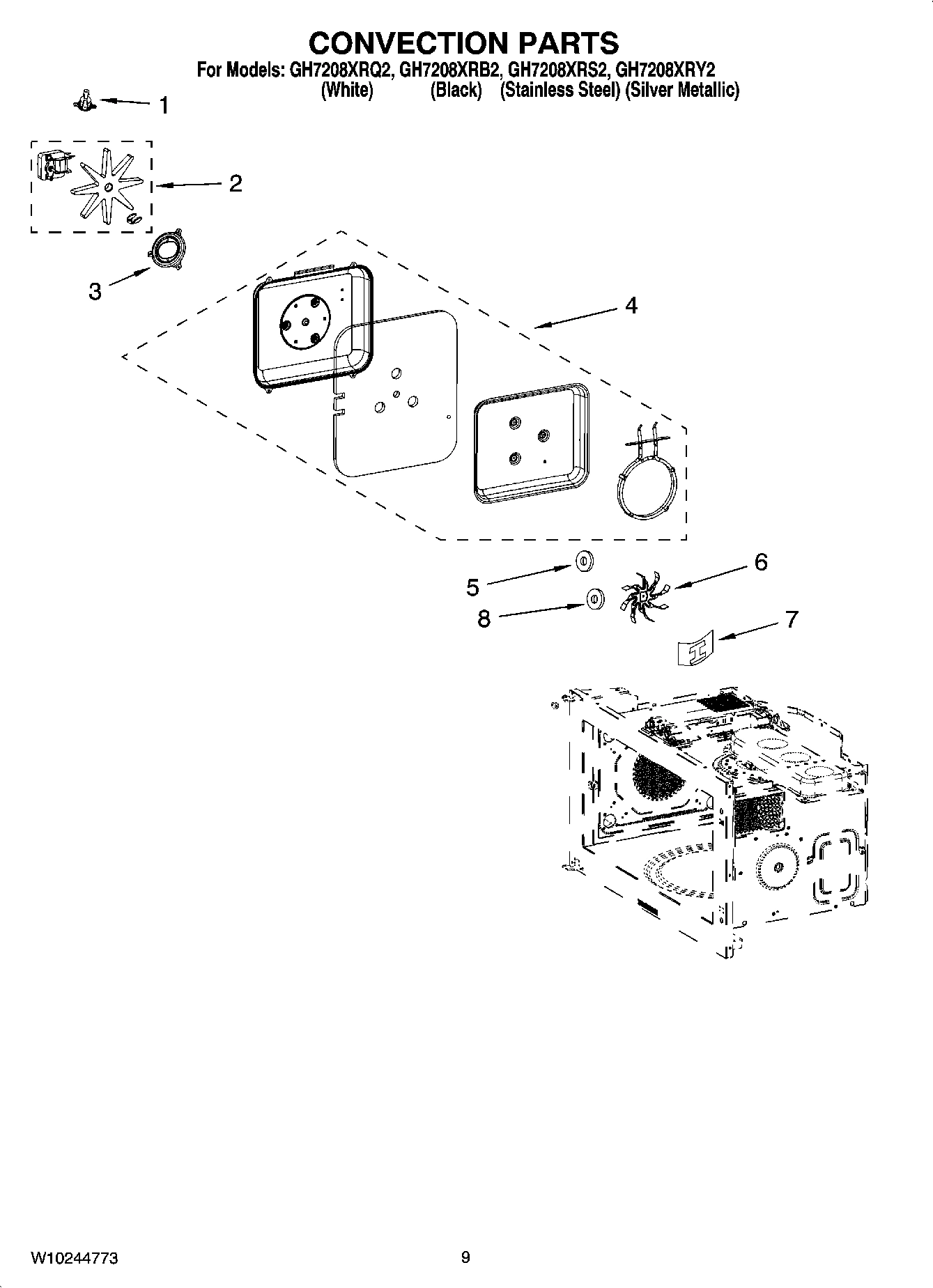 CONVECTION PARTS
For Models: GH7208XRQ2, GH7208XRB2, GH7208XRS2, GH7208XRY2
(White) (Black) (Stainless Steel) (Silver Metallic)

1

2

3

4

5

6

8

7

W10244773

9