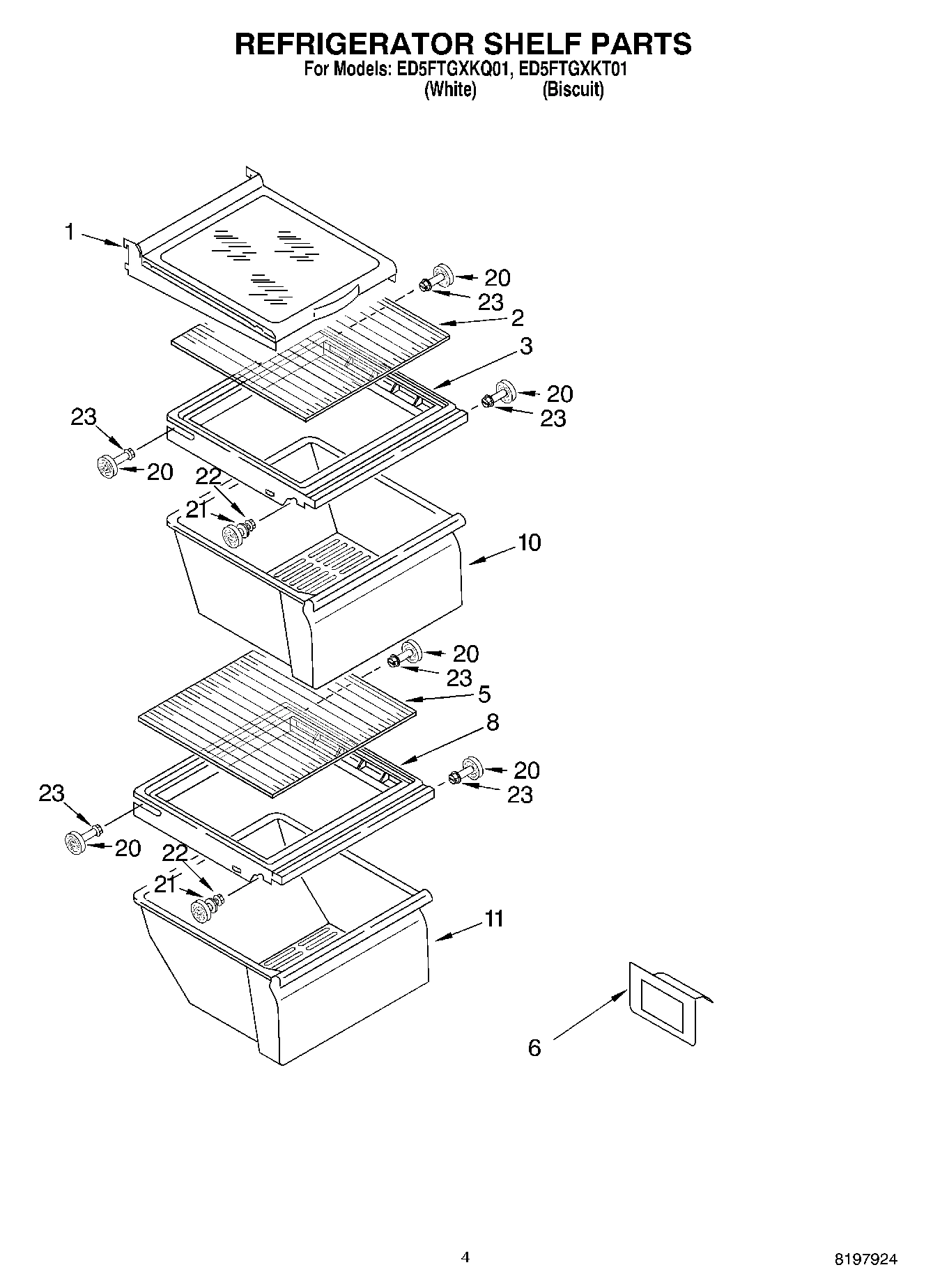 REFRIGERATOR SHELF PARTS
For Models: ED5FTGXKQ01, ED5FTGXKT01
(White) (Biscuit)

1
20
23
2
3
20
23
23
20
22
21
10
20
23
5
8
20
23
23
20
22
21
11
6

4

8197924