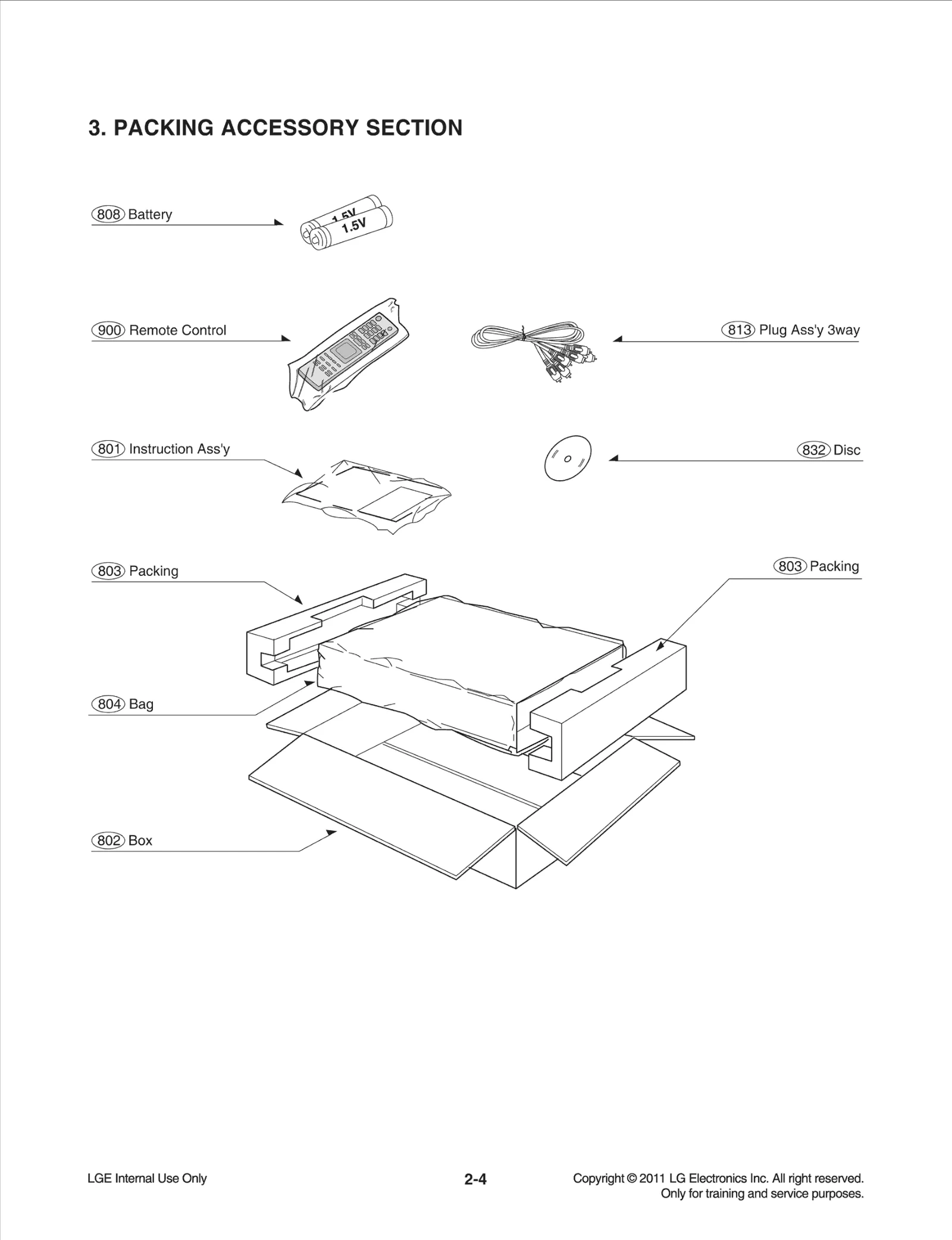 3. PACKING ACCESSORY SECTION

808 Battery

1.5V
1.5V

900 Remote Control

813 Plug Ass'y 3way

801 Instruction Ass'y

832 Disc

803 Packing

803 Packing

804 Bag

802 Box

LGE Internal Use Only

2-4

Copyright © 2011 LG Electronics Inc. All right reserved.
Only for training and service purposes.