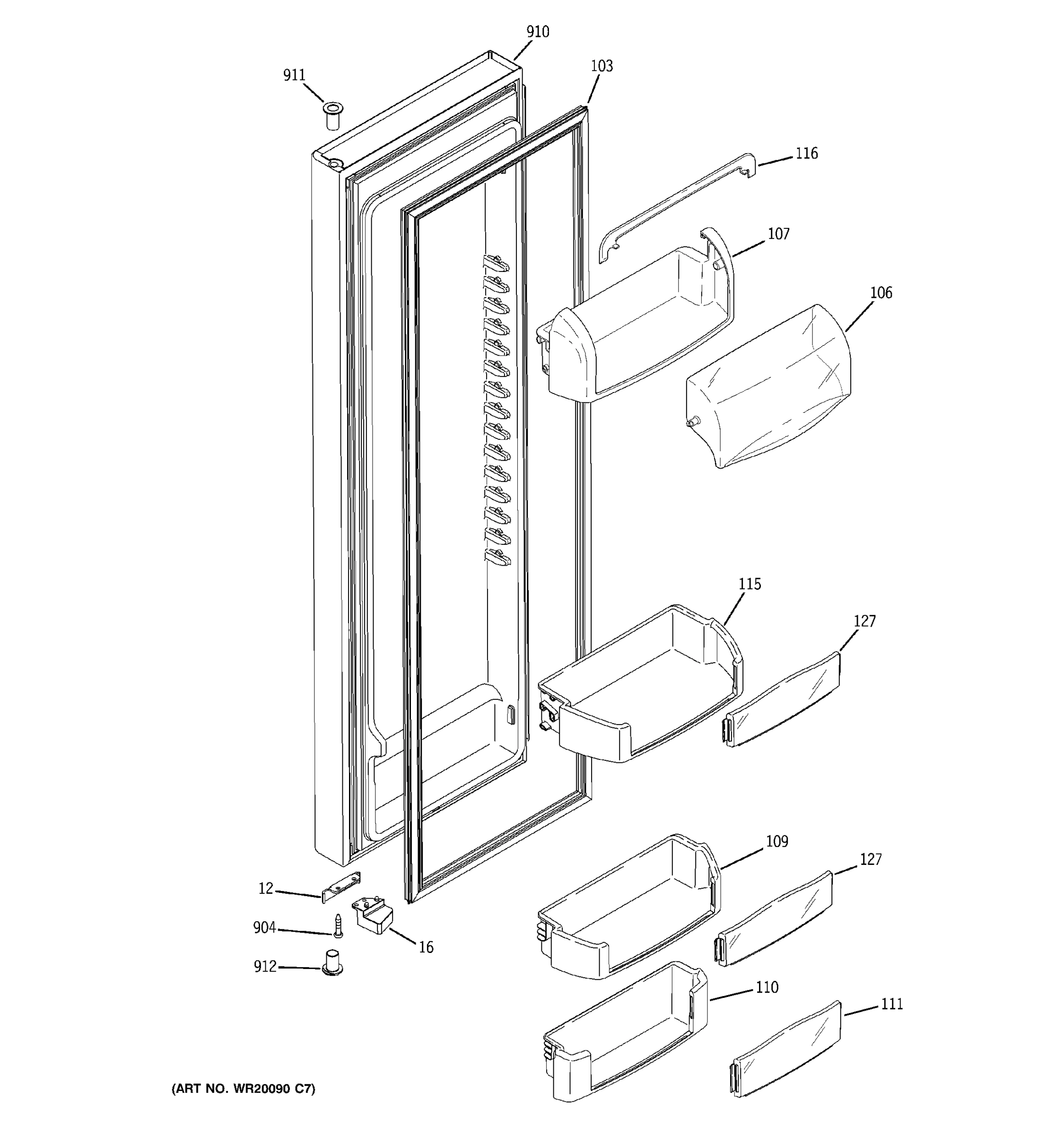 910

911

103

116

107

106

115

127

109

127

12

904

16

912

110

111

(ART NO. WR20090 C7)