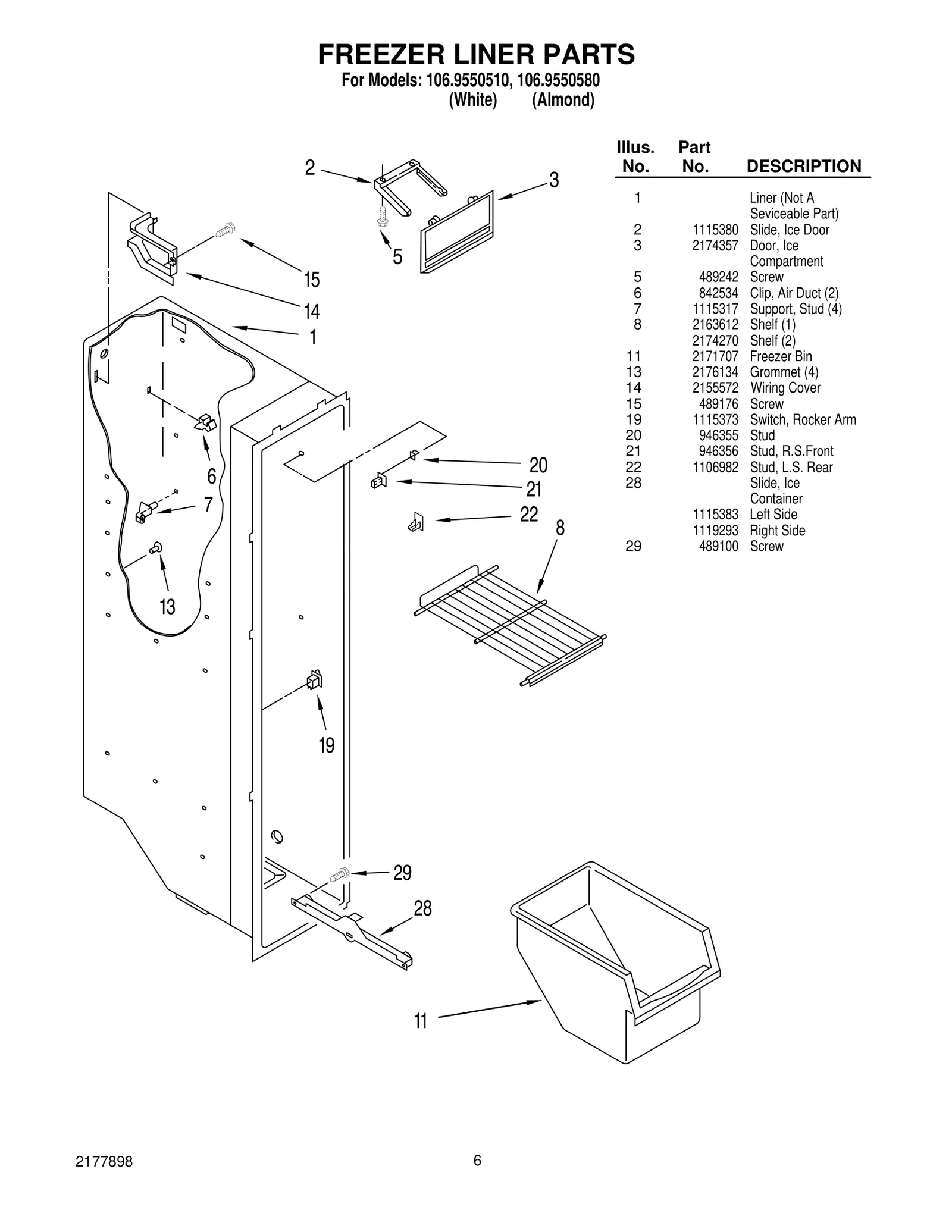 FREEZER LINER PARTS
For Models: 106.9550510, 106.9550580
(White) (Almond)

2
3
5
15
14
1
6
7
13
20
21
22
8
19
29
28
11

| Illus. No. | Part No. | DESCRIPTION |
|---|---|---|
| 1 | | Liner (Not A Seviceable Part) |
| 2 | 1115380 | Slide, Ice Door |
| 3 | 2174357 | Door, Ice Compartment |
| 5 | 489242 | Screw |
| 6 | 842534 | Clip, Air Duct (2) |
| 7 | 1115317 | Support, Stud (4) |
| 8 | 2163612 | Shelf (1) |
| | 2174270 | Shelf (2) |
| 11 | 2171707 | Freezer Bin |
| 13 | 2176134 | Grommet (4) |
| 14 | 2155572 | Wiring Cover |
| 15 | 489176 | Screw |
| 19 | 1115373 | Switch, Rocker Arm |
| 20 | 946355 | Stud |
| 21 | 946356 | Stud, R.S.Front |
| 22 | 1106982 | Stud, L.S. Rear |
| 28 | | Slide, Ice Container |
| | 1115383 | Left Side |
| | 1119293 | Right Side |
| 29 | 489100 | Screw |

2177898
6