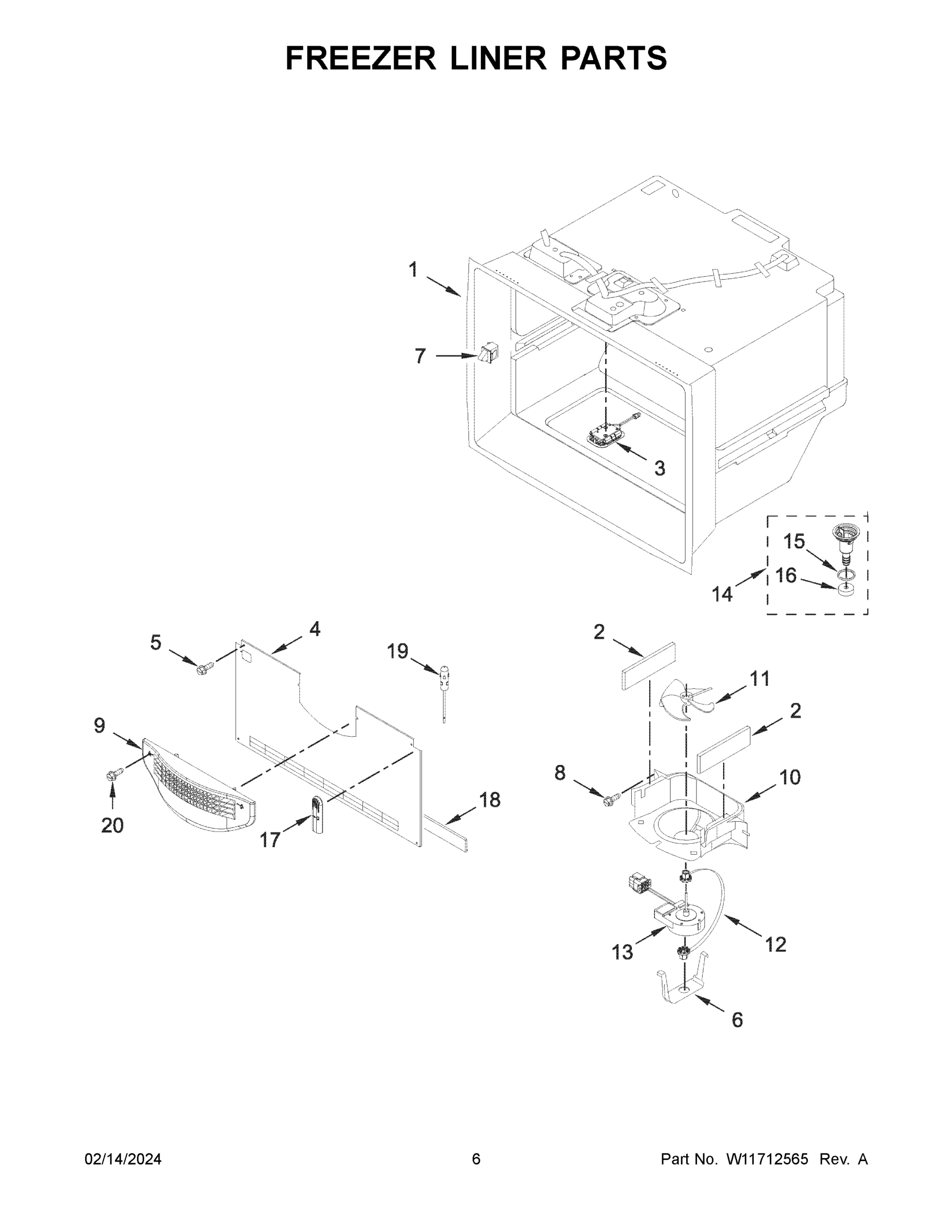 FREEZER LINER PARTS

1
7
3
15
16
14
5
4
19
9
20
17
18
2
11
2
8
10
13
12
6

02/14/2024

6

Part No. W11712565 Rev. A