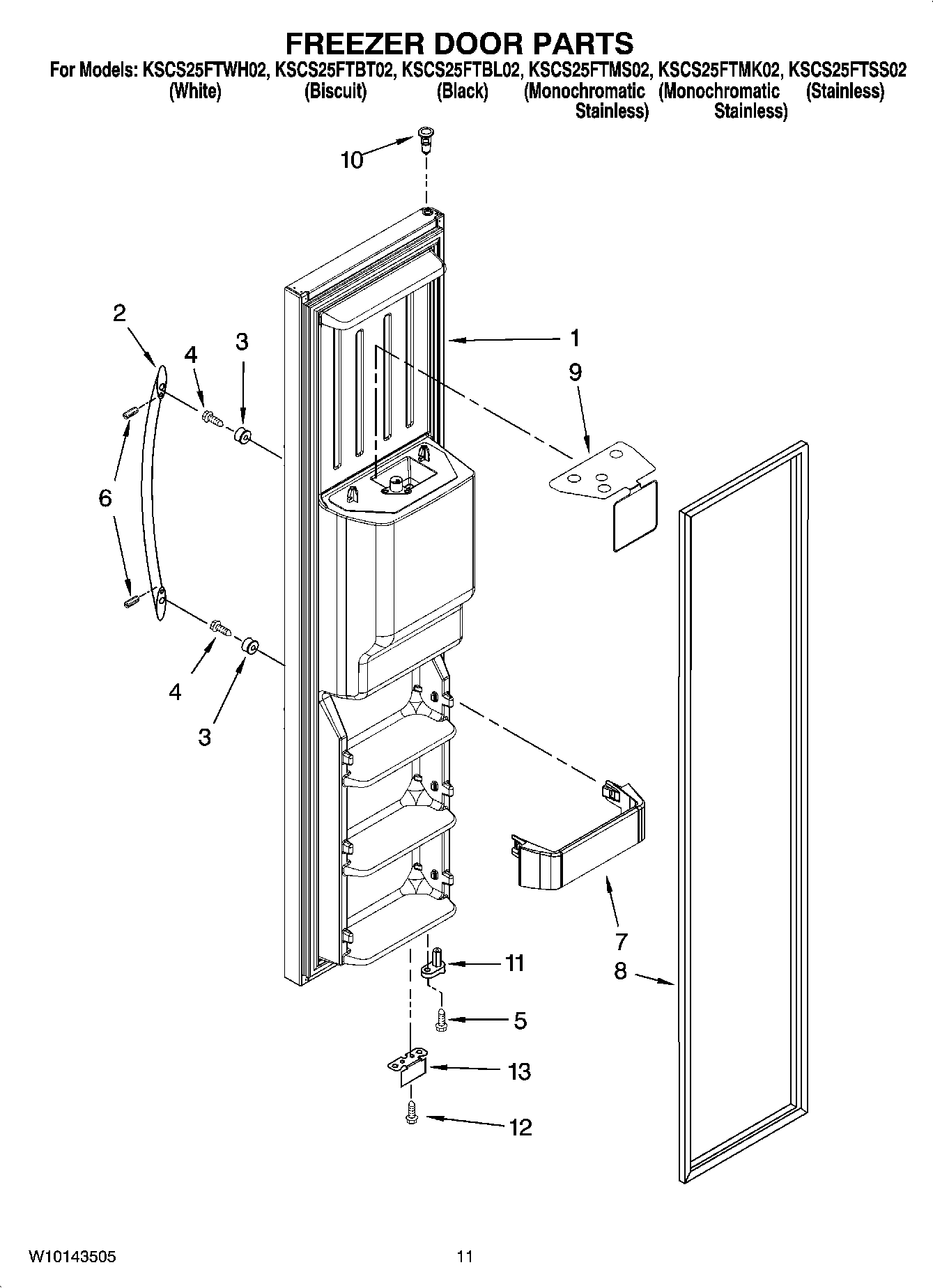 FREEZER DOOR PARTS

For Models: KSCS25FTWH02, KSCS25FTBT02, KSCS25FTBL02, KSCS25FTMS02, KSCS25FTMK02, KSCS25FTSS02
(White) (Biscuit) (Black) (Monochromatic Stainless) (Monochromatic Stainless) (Stainless)

10
2
4
3
1
9
6
4
3
7
8
11
5
13
12

W10143505

11