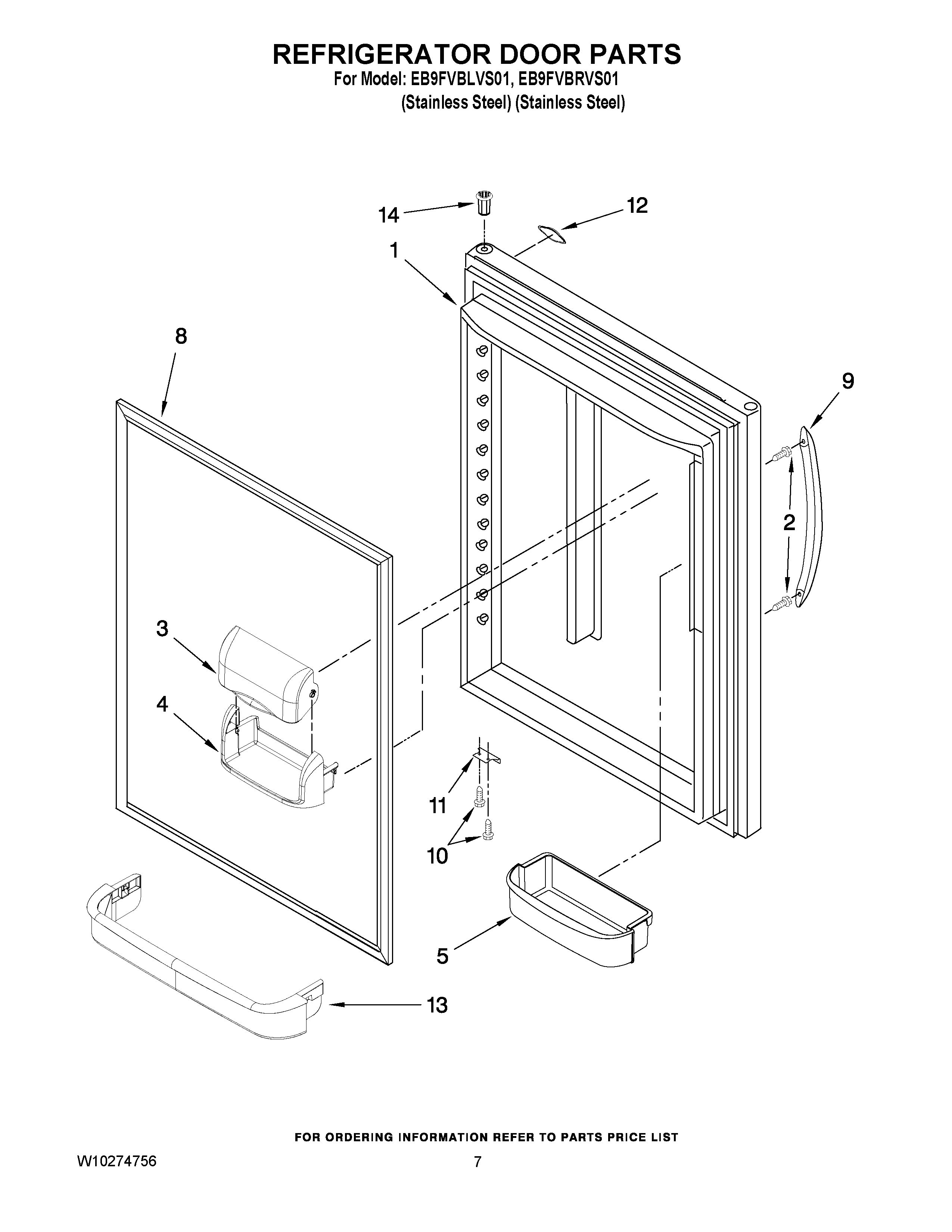 REFRIGERATOR DOOR PARTS
For Model: EB9FVBLVS01, EB9FVBRVS01
(Stainless Steel) (Stainless Steel)

14
12
1
8
9
2
3
4
11
10
5
13

FOR ORDERING INFORMATION REFER TO PARTS PRICE LIST
W10274756
7